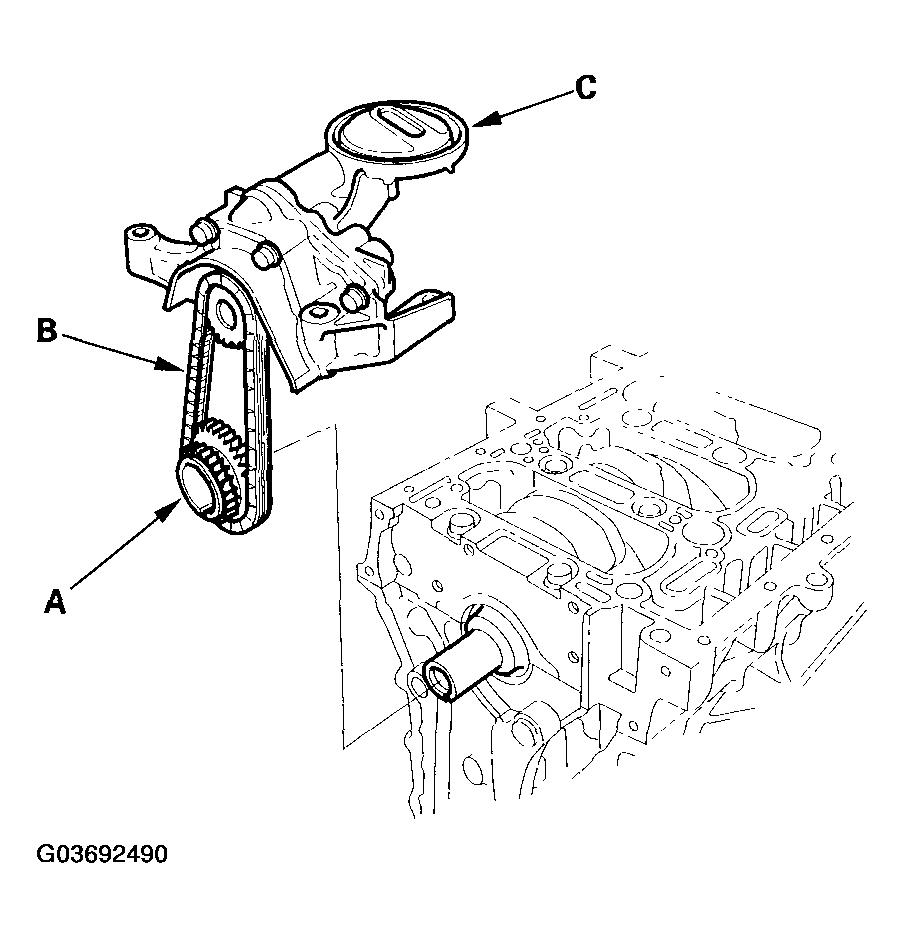 C

B

A

G03692490