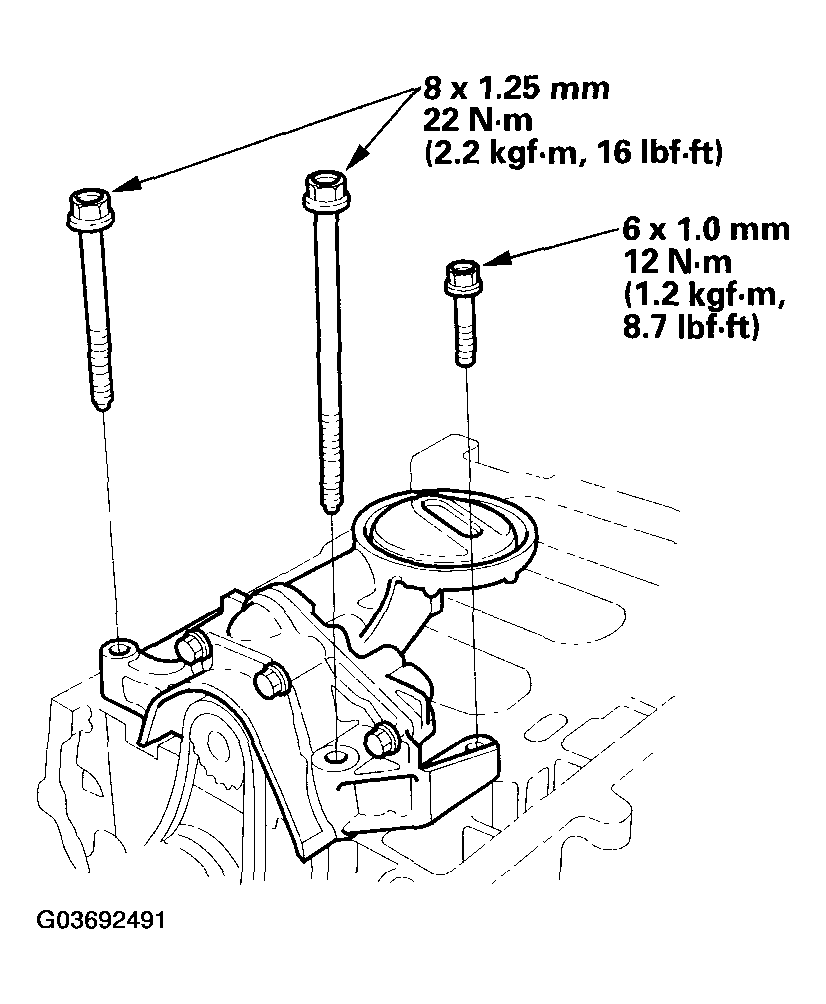 8 x 1.25 mm
22 N·m
(2.2 kgf·m, 16 lbf·ft)

6 x 1.0 mm
12 N·m
(1.2 kgf·m,
8.7 lbf·ft)

G03692491