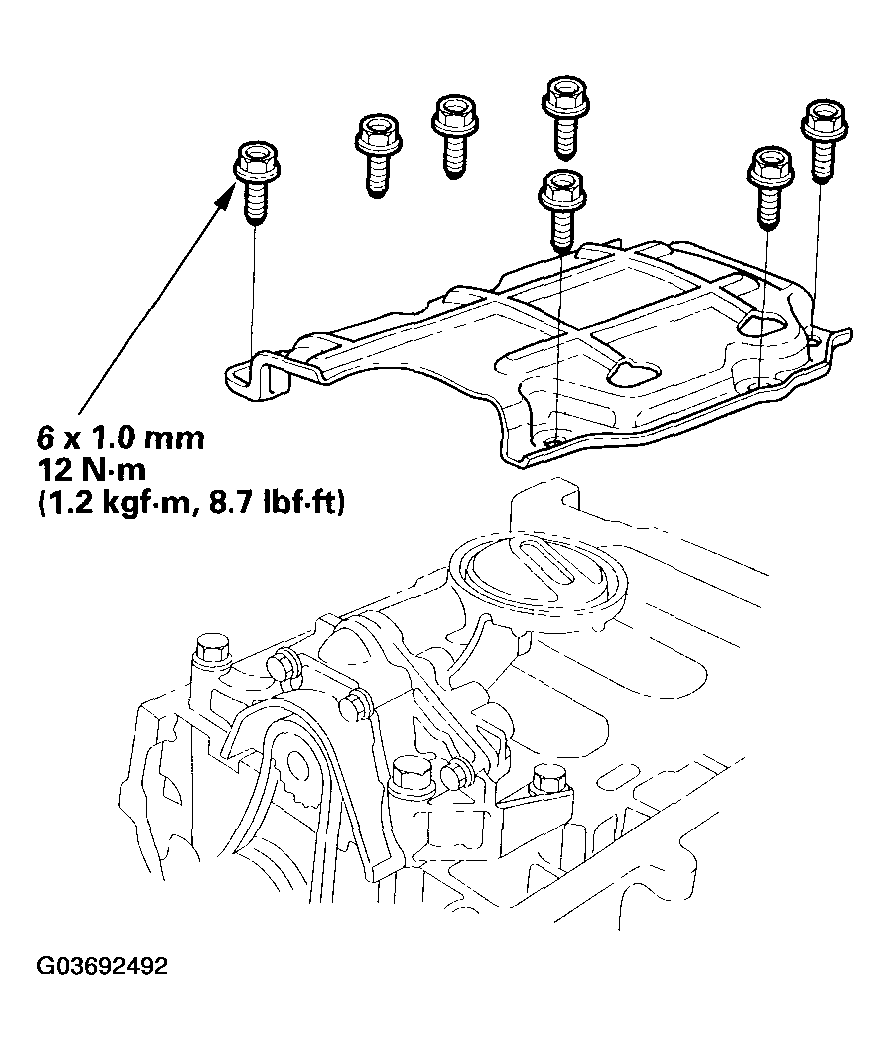 6 x 1.0 mm
12 N·m
(1.2 kgf·m, 8.7 lbf·ft)

G03692492