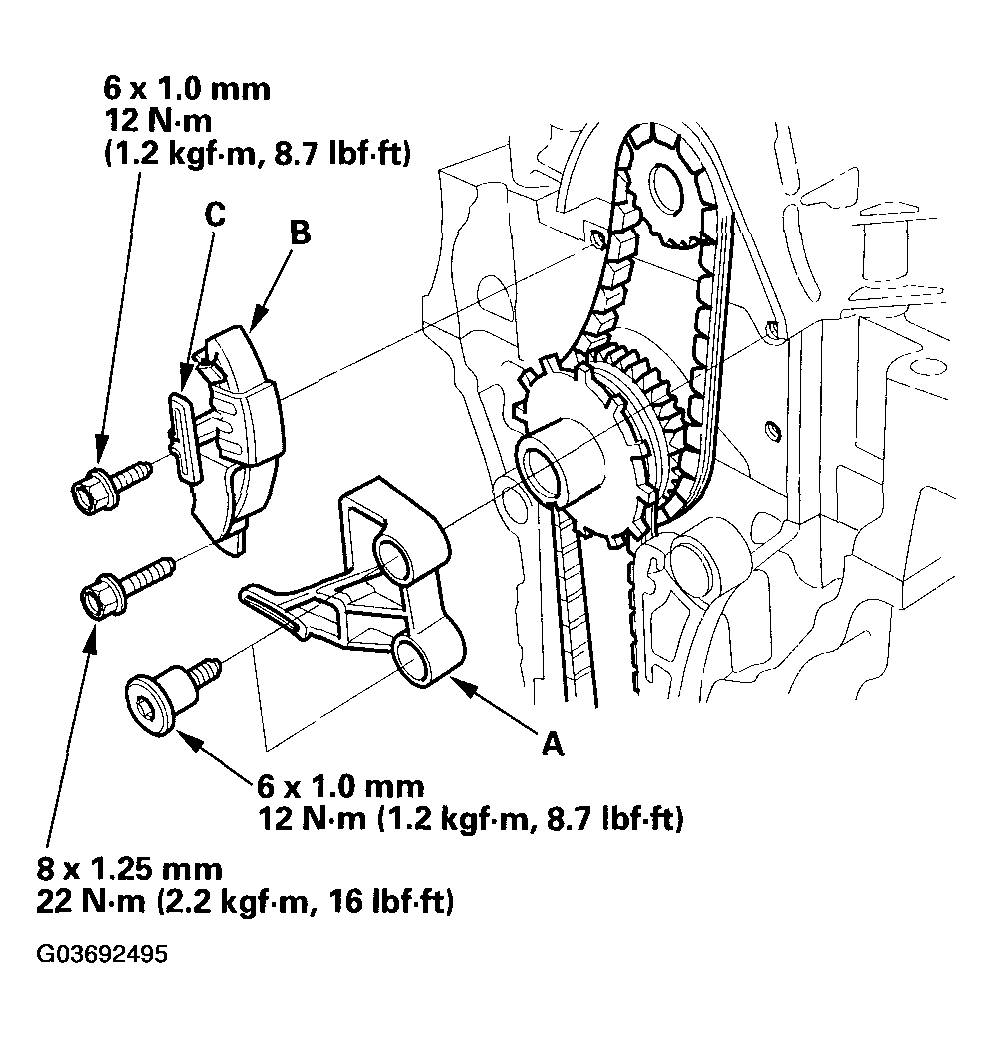 6 x 1.0 mm
12 N·m
(1.2 kgf·m, 8.7 lbf·ft)

C

B

A

6 x 1.0 mm
12 N·m (1.2 kgf·m, 8.7 lbf·ft)

8 x 1.25 mm
22 N·m (2.2 kgf·m, 16 lbf·ft)

G03692495