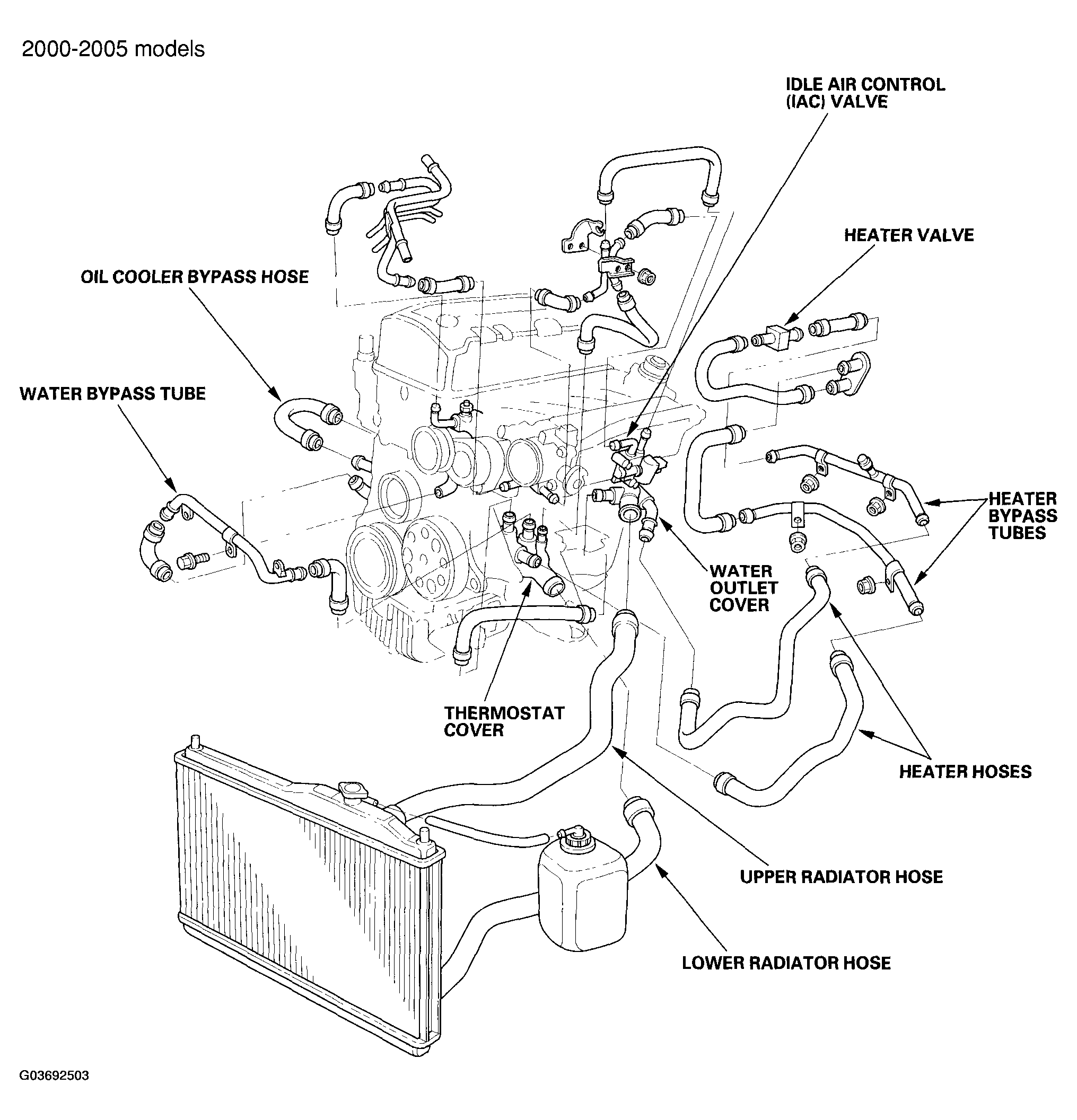 2000-2005 models

IDLE AIR CONTROL (IAC) VALVE

HEATER VALVE

OIL COOLER BYPASS HOSE

WATER BYPASS TUBE

HEATER BYPASS TUBES

WATER OUTLET COVER

THERMOSTAT COVER

HEATER HOSES

UPPER RADIATOR HOSE

LOWER RADIATOR HOSE

G03692503