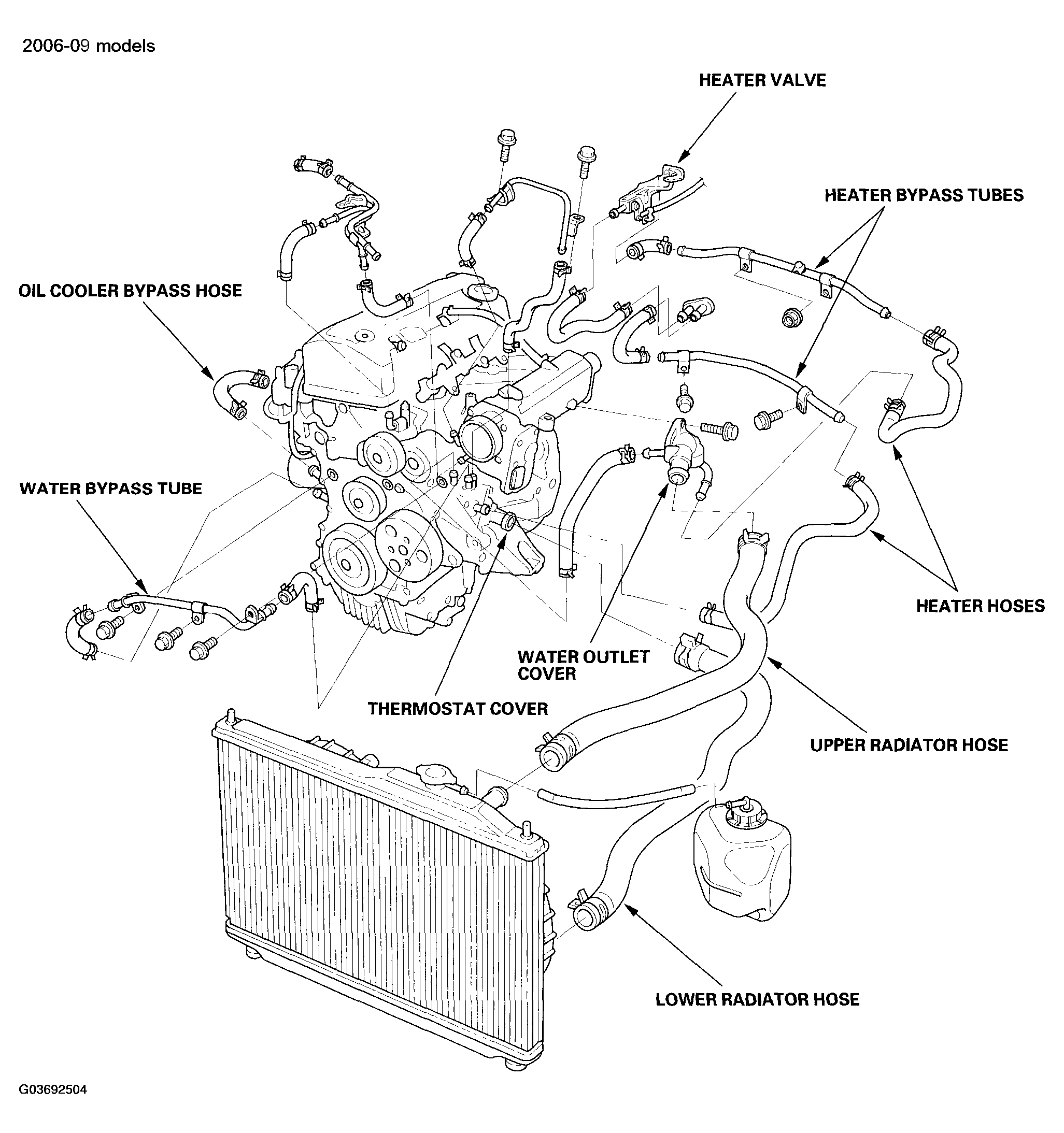 2006-09 models

HEATER VALVE

HEATER BYPASS TUBES

OIL COOLER BYPASS HOSE

WATER BYPASS TUBE

HEATER HOSES

WATER OUTLET COVER

THERMOSTAT COVER

UPPER RADIATOR HOSE

LOWER RADIATOR HOSE

G03692504