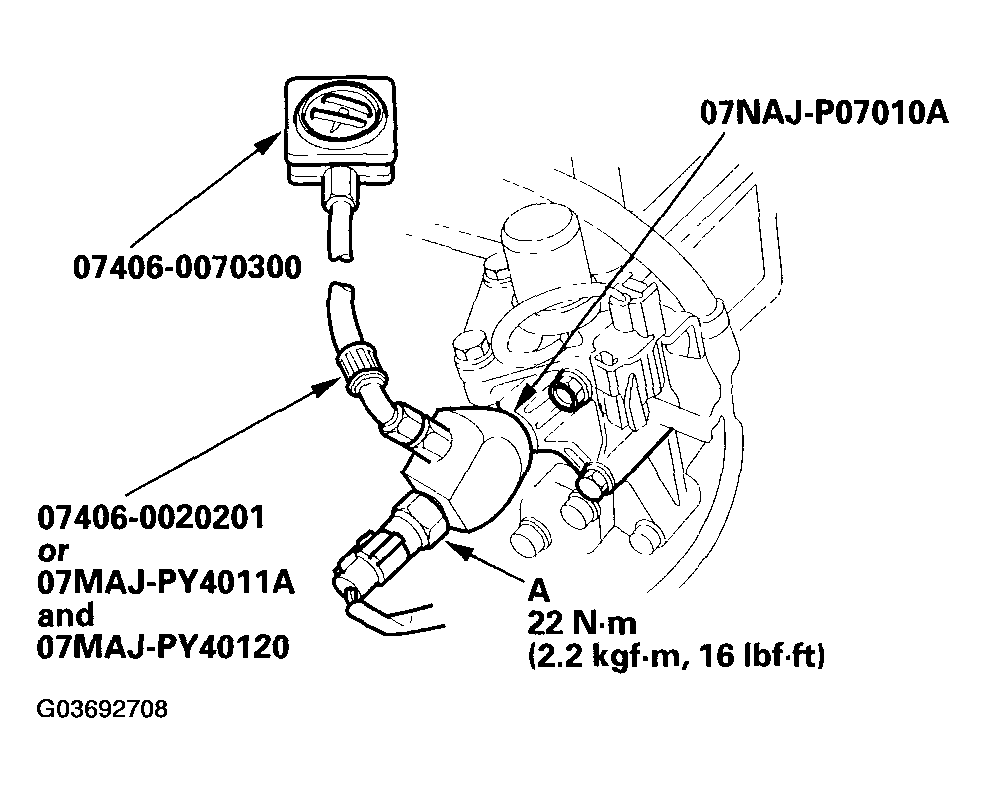 07NAJ-P07010A

07406-0070300

07406-0020201
or
07MAJ-PY4011A
and
07MAJ-PY40120

A
22 N·m
(2.2 kgf·m, 16 lbf·ft)

G03692708