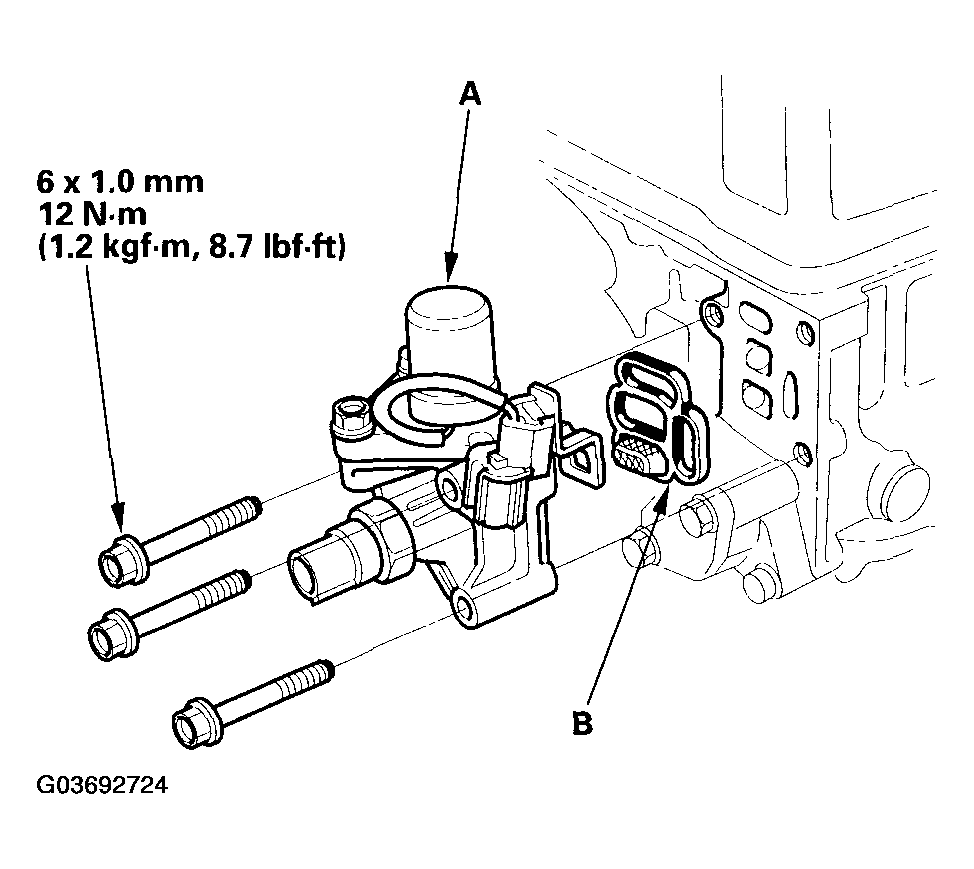 A

6 x 1.0 mm
12 N·m
(1.2 kgf·m, 8.7 lbf·ft)

B

G03692724