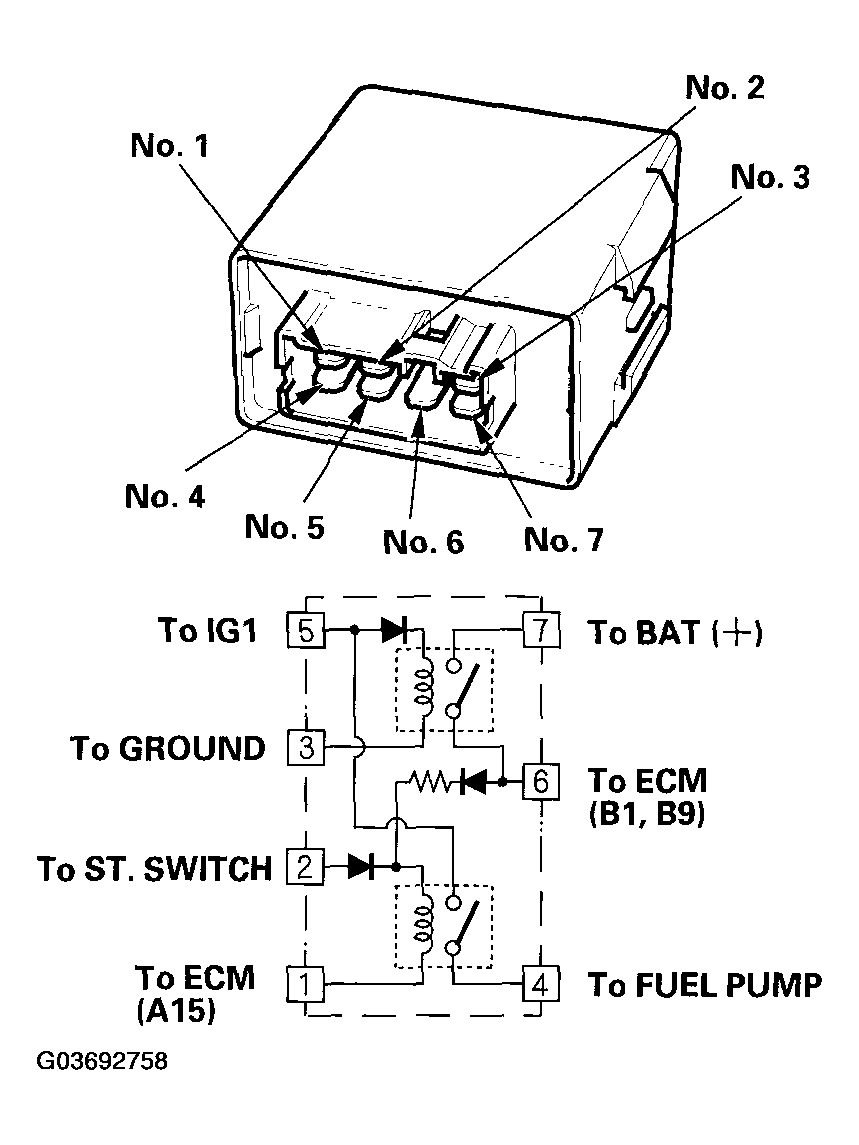 No. 1
No. 2
No. 3
No. 4
No. 5
No. 6
No. 7

To IG1 5
7 To BAT (+)
To GROUND 3
6 To ECM (B1, B9)
To ST. SWITCH 2
To ECM (A15) 1
4 To FUEL PUMP

G03692758