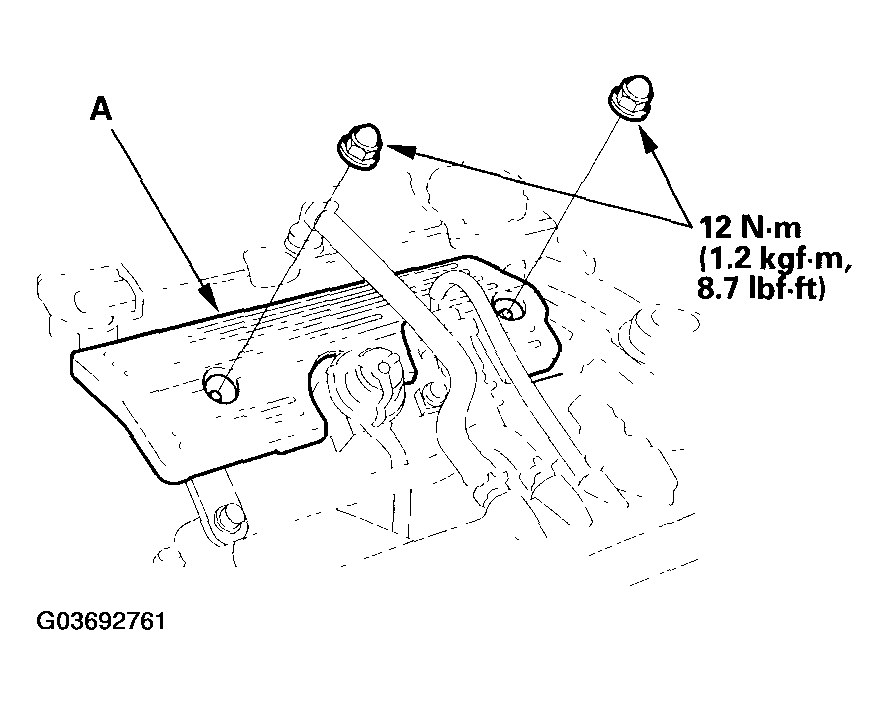 A

12 N·m
(1.2 kgf·m,
8.7 lbf·ft)

G03692761