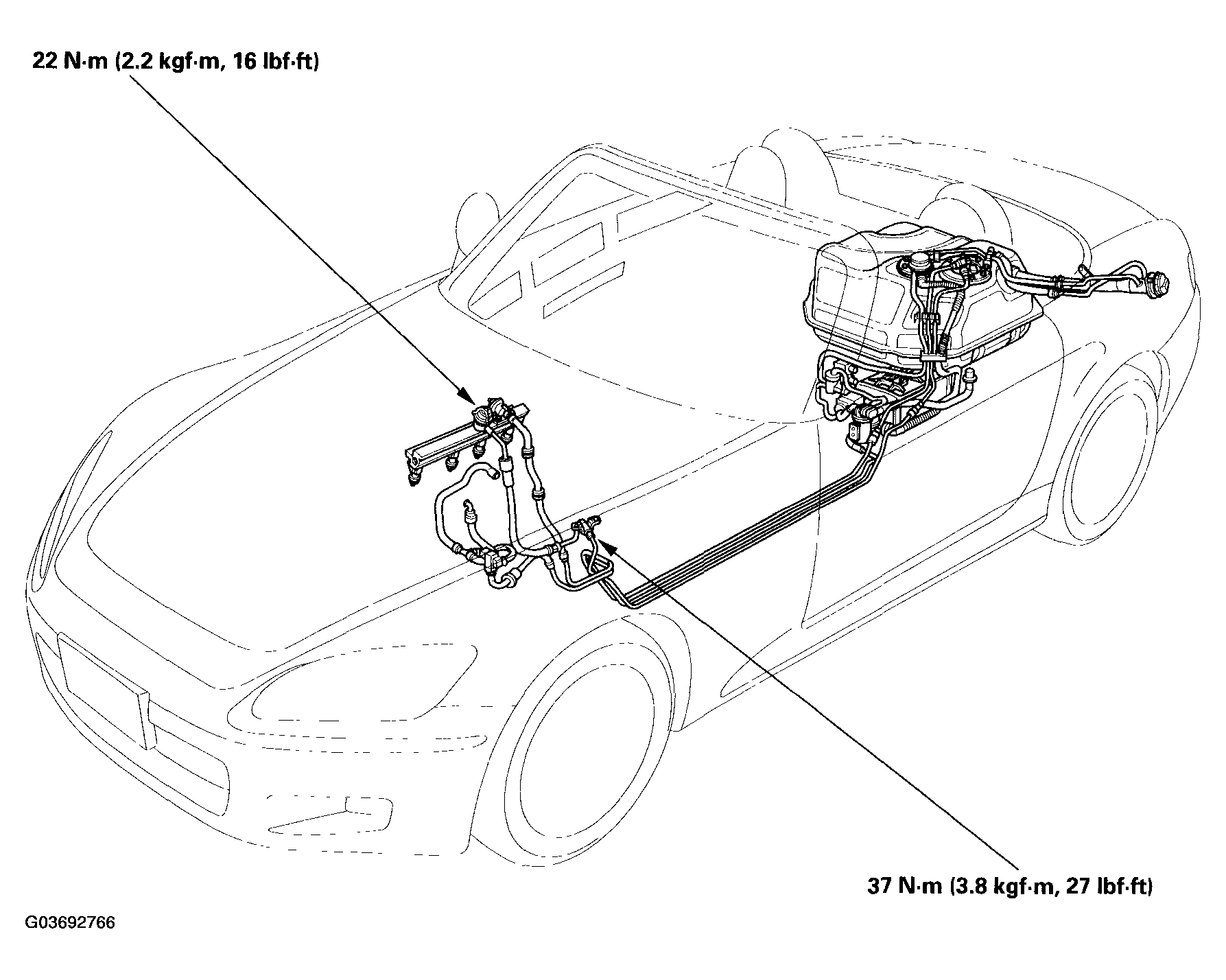 22 N·m (2.2 kgf·m, 16 lbf·ft)

37 N·m (3.8 kgf·m, 27 lbf·ft)

G03692766