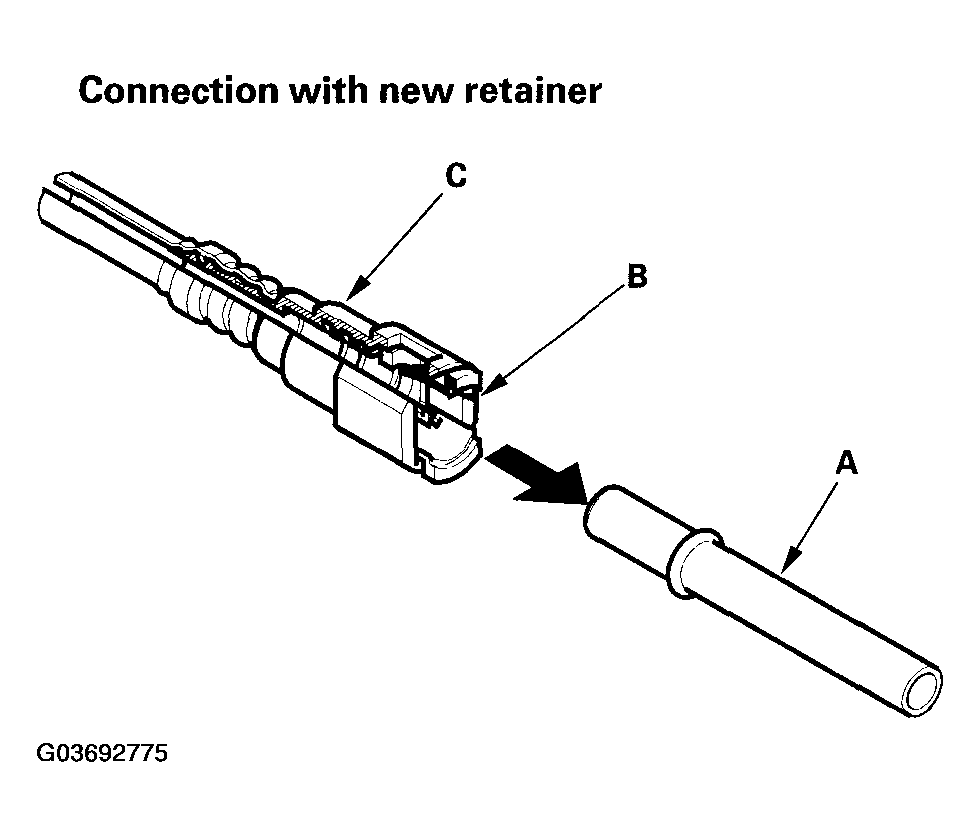 Connection with new retainer

C

B

A

G03692775