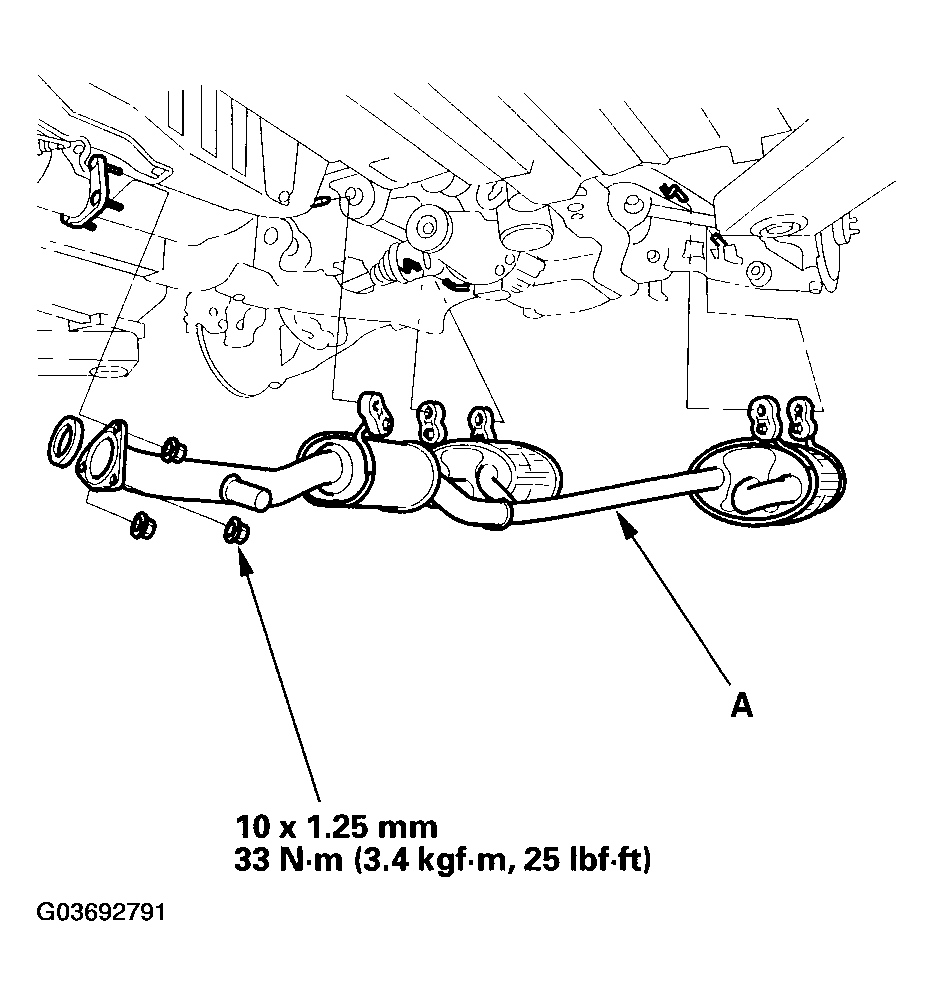 A

10 x 1.25 mm
33 N·m (3.4 kgf·m, 25 lbf·ft)

G03692791