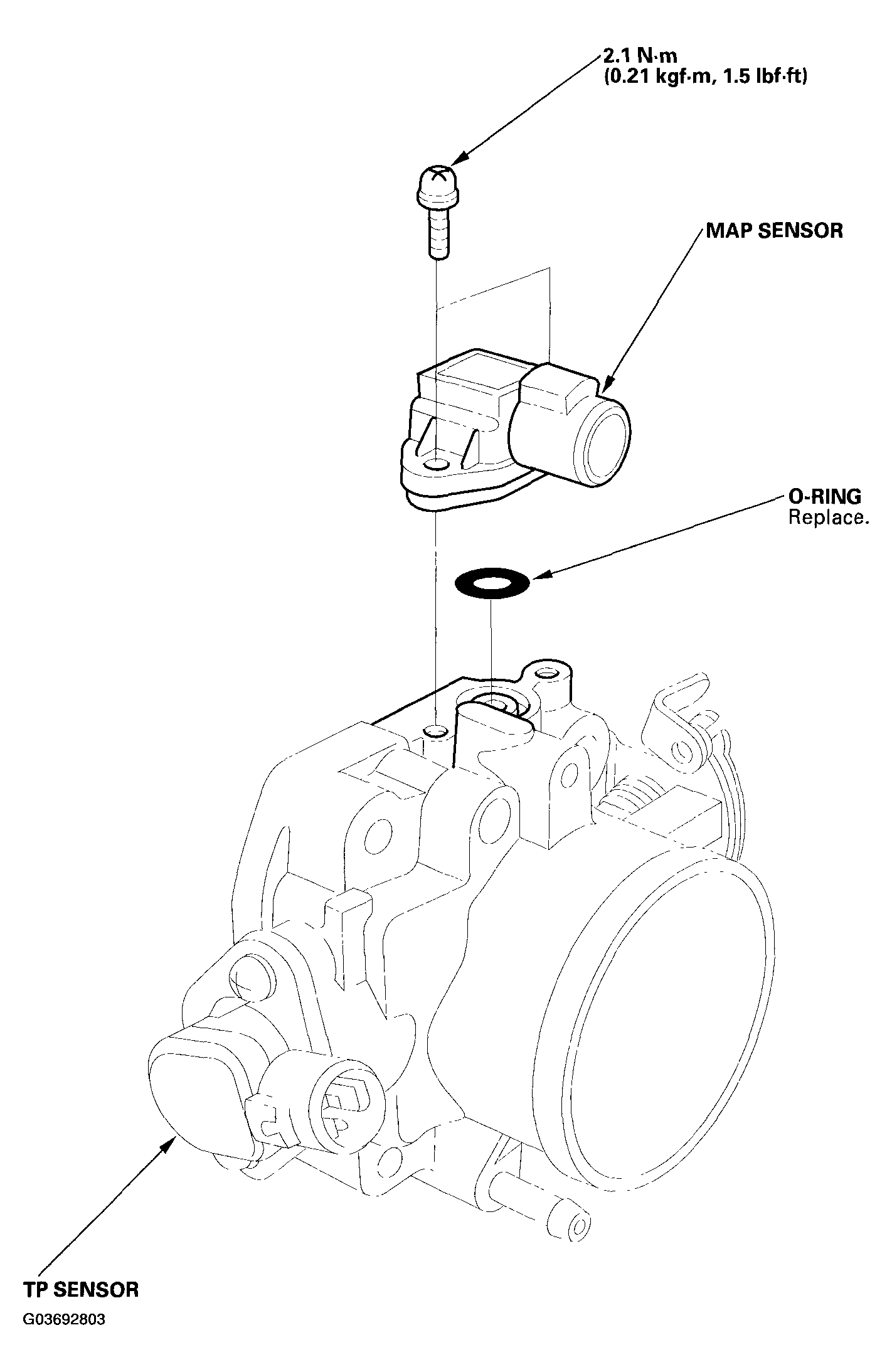 2.1 N·m
(0.21 kgf·m, 1.5 lbf·ft)

MAP SENSOR

O-RING
Replace.

TP SENSOR

G03692803