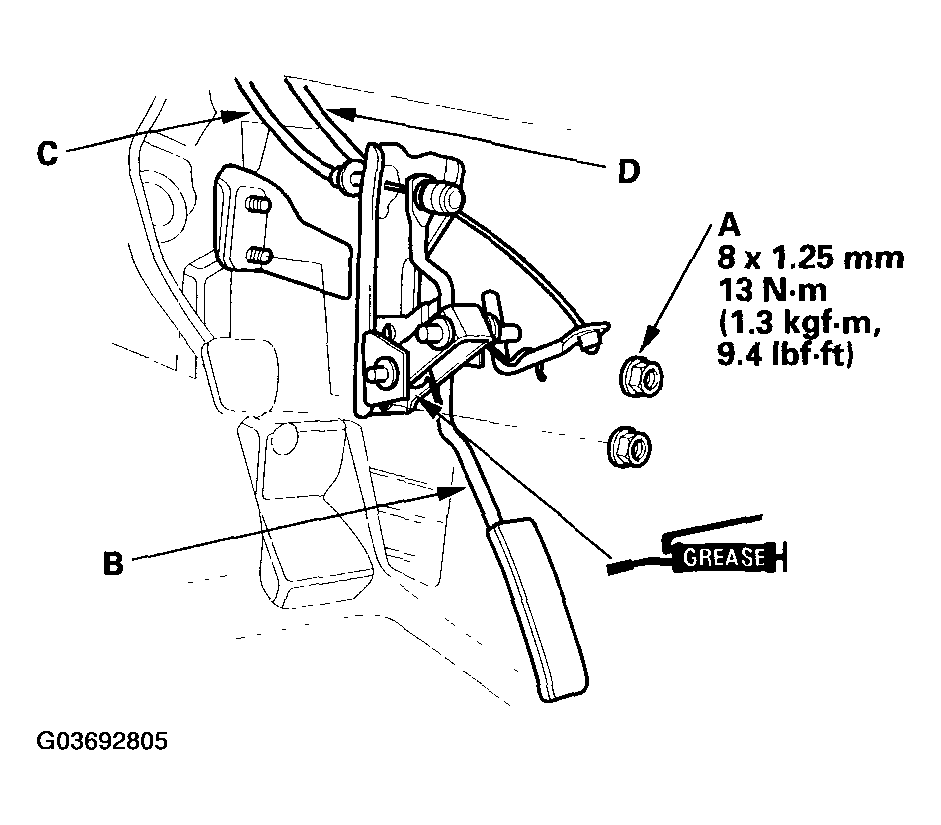 C

D

A
8 x 1.25 mm
13 N·m
(1.3 kgf·m,
9.4 lbf·ft)

B

GREASE

G03692805