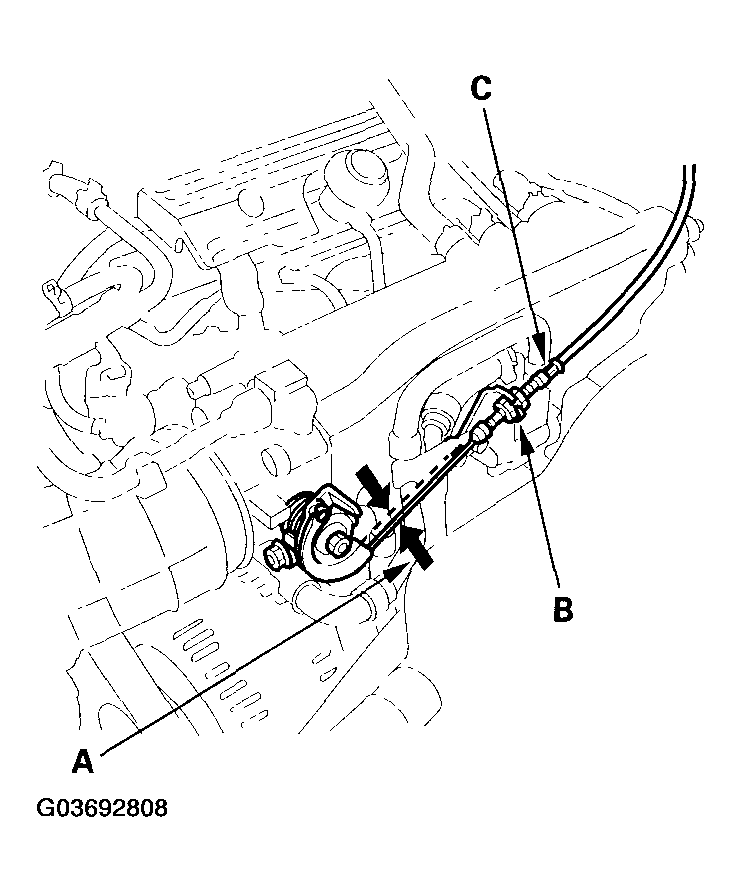 C

B

A

G03692808