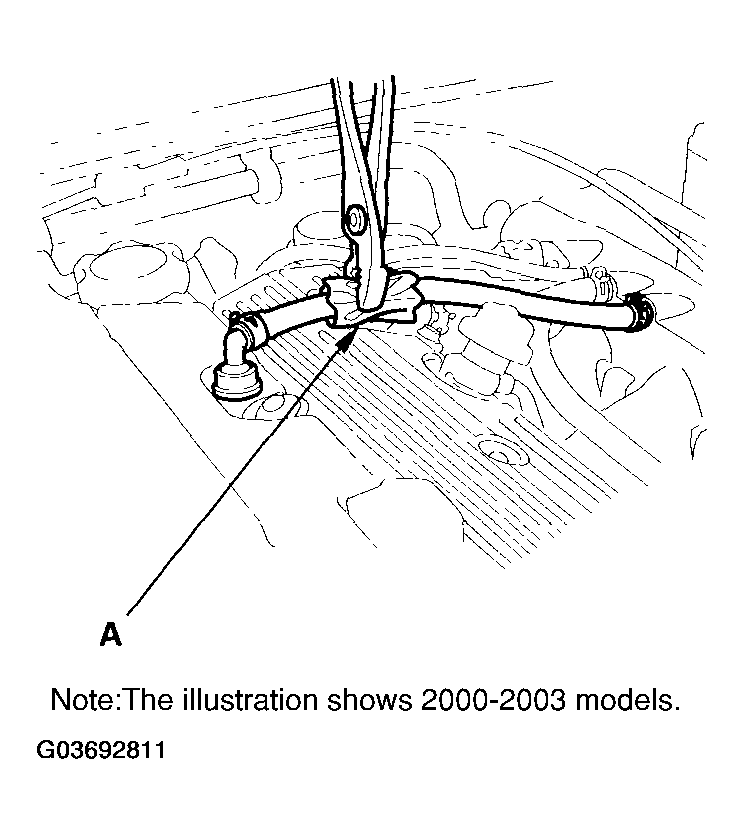 A

Note:The illustration shows 2000-2003 models.

G03692811