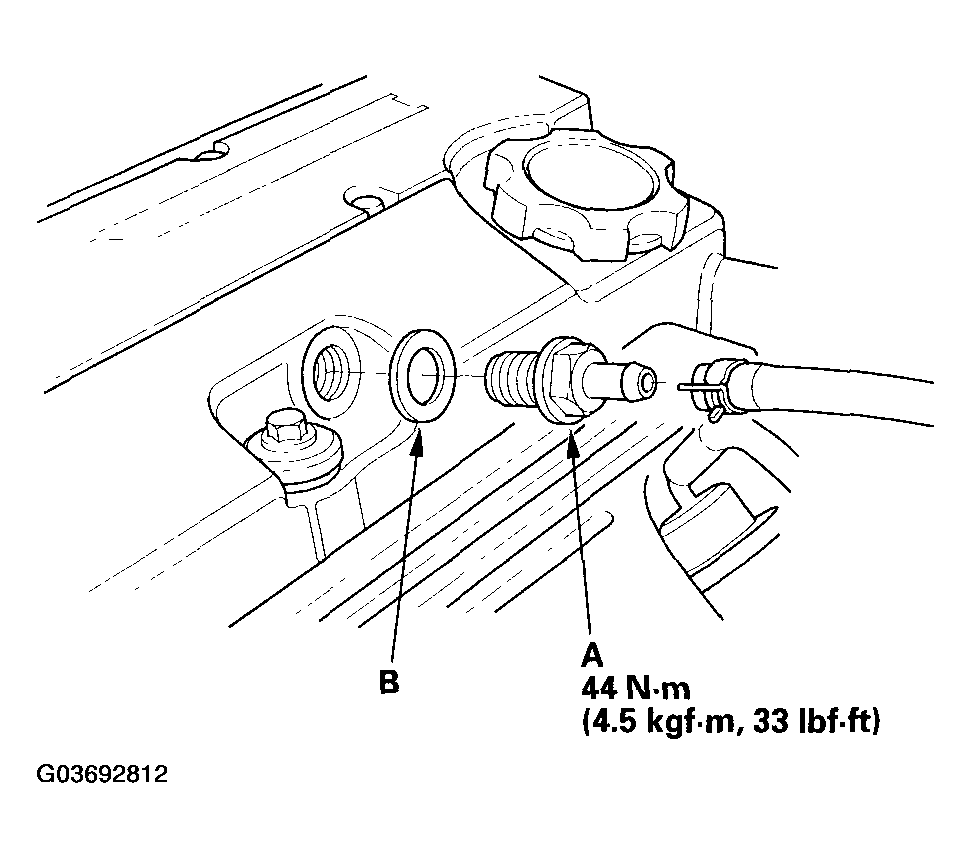 B

A
44 N·m
(4.5 kgf·m, 33 lbf·ft)

G03692812