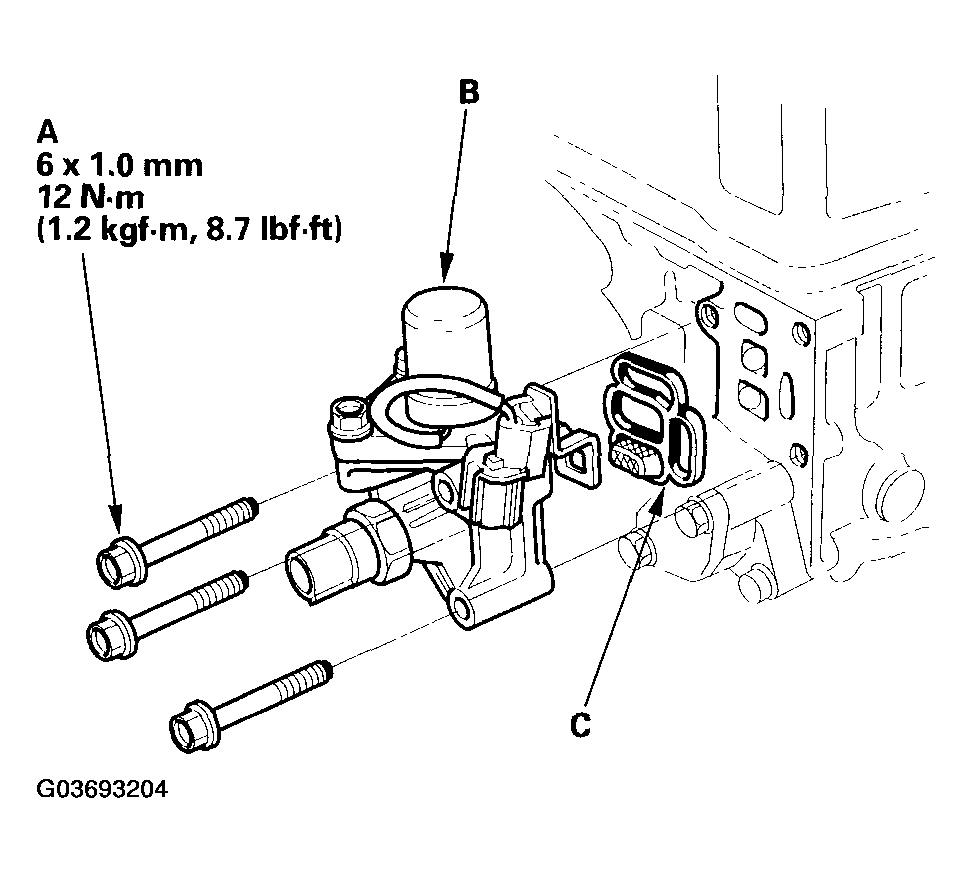 A
6 x 1.0 mm
12 N·m
(1.2 kgf·m, 8.7 lbf·ft)

B

C

G03693204