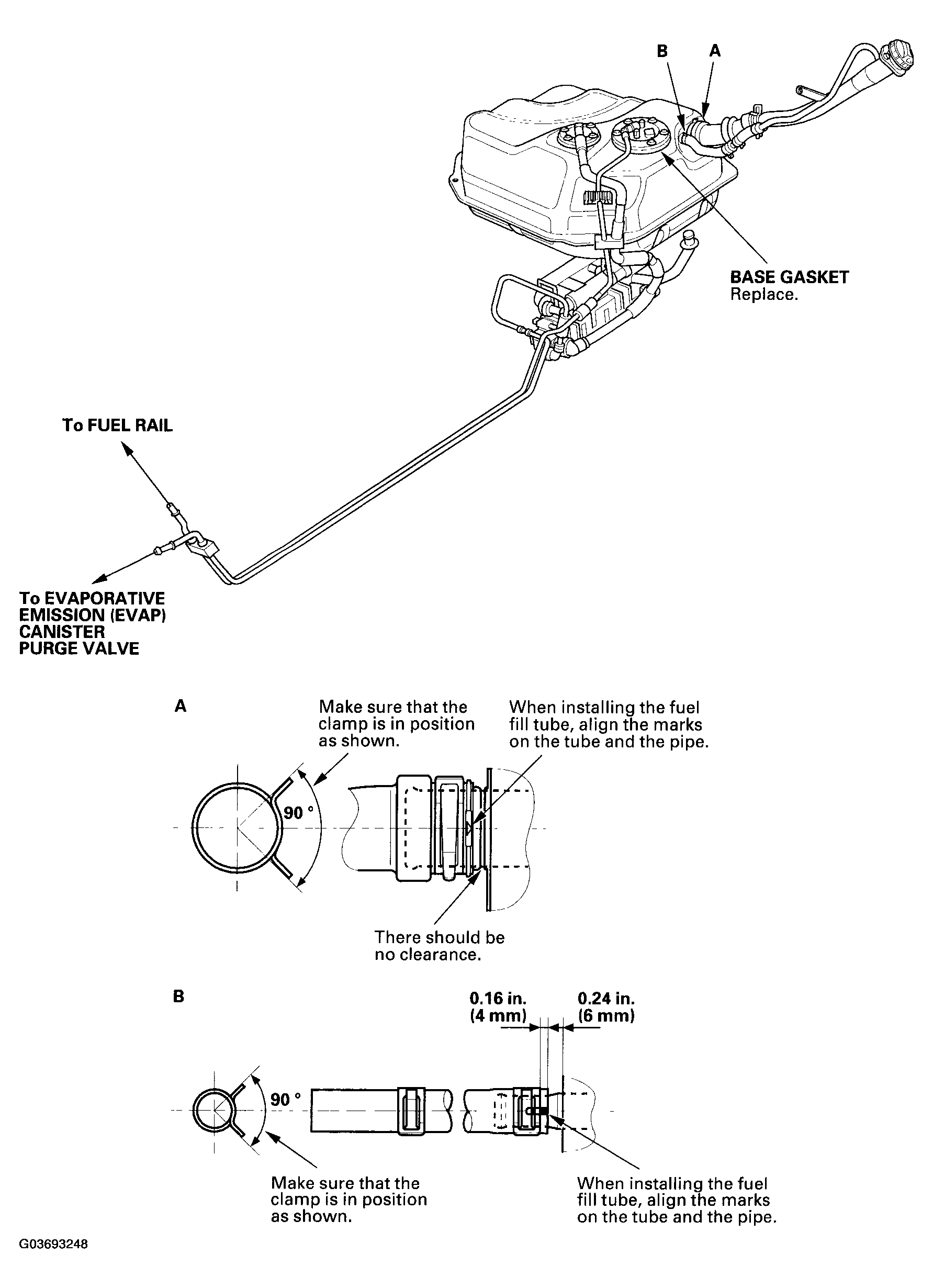 B A

BASE GASKET
Replace.

To FUEL RAIL

To EVAPORATIVE EMISSION (EVAP) CANISTER PURGE VALVE

A

Make sure that the clamp is in position as shown.

When installing the fuel fill tube, align the marks on the tube and the pipe.

90 °

There should be no clearance.

B

0.16 in. (4 mm)

0.24 in. (6 mm)

90 °

Make sure that the clamp is in position as shown.

When installing the fuel fill tube, align the marks on the tube and the pipe.

G03693248