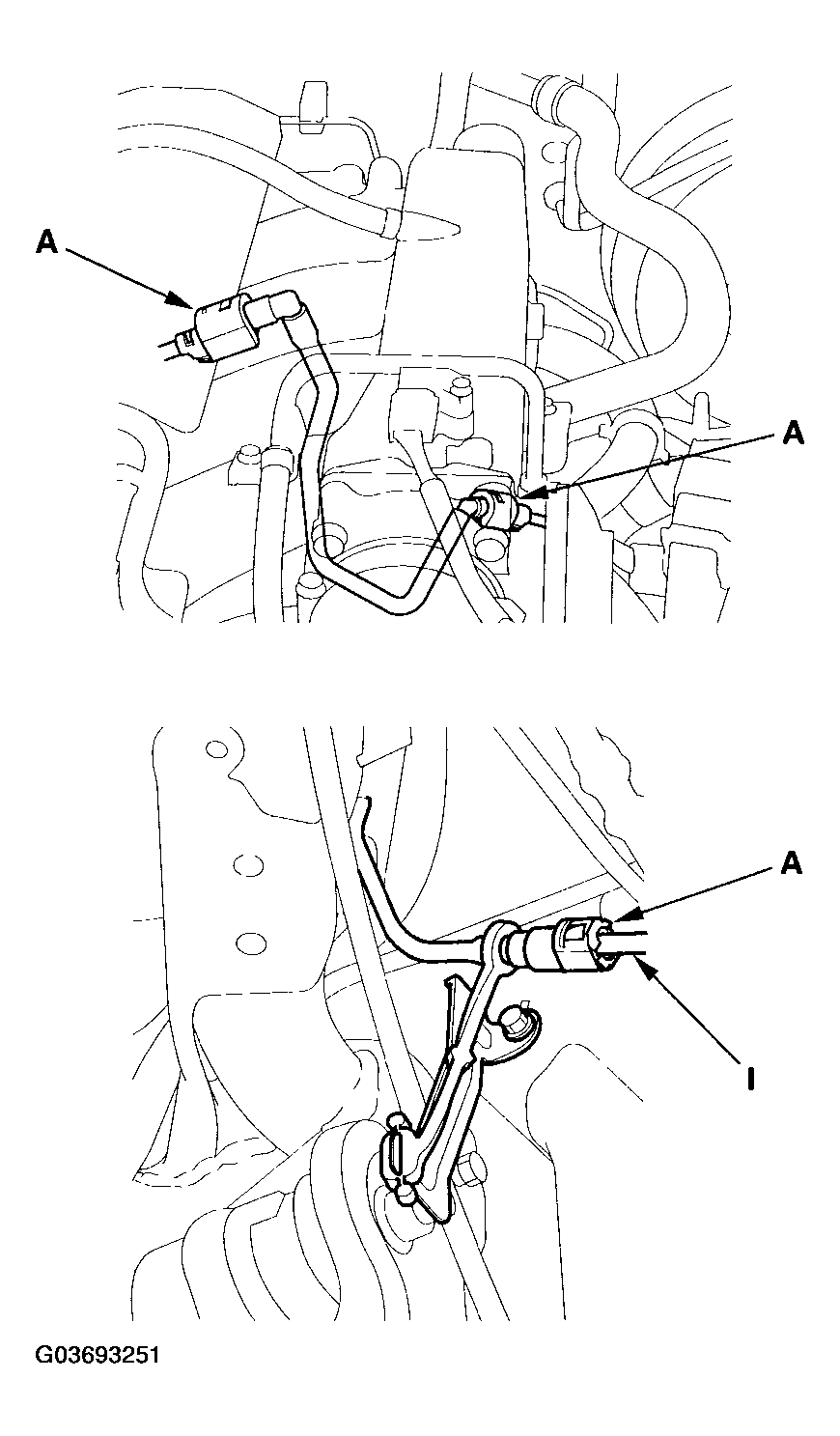 A

A

A

I

G03693251