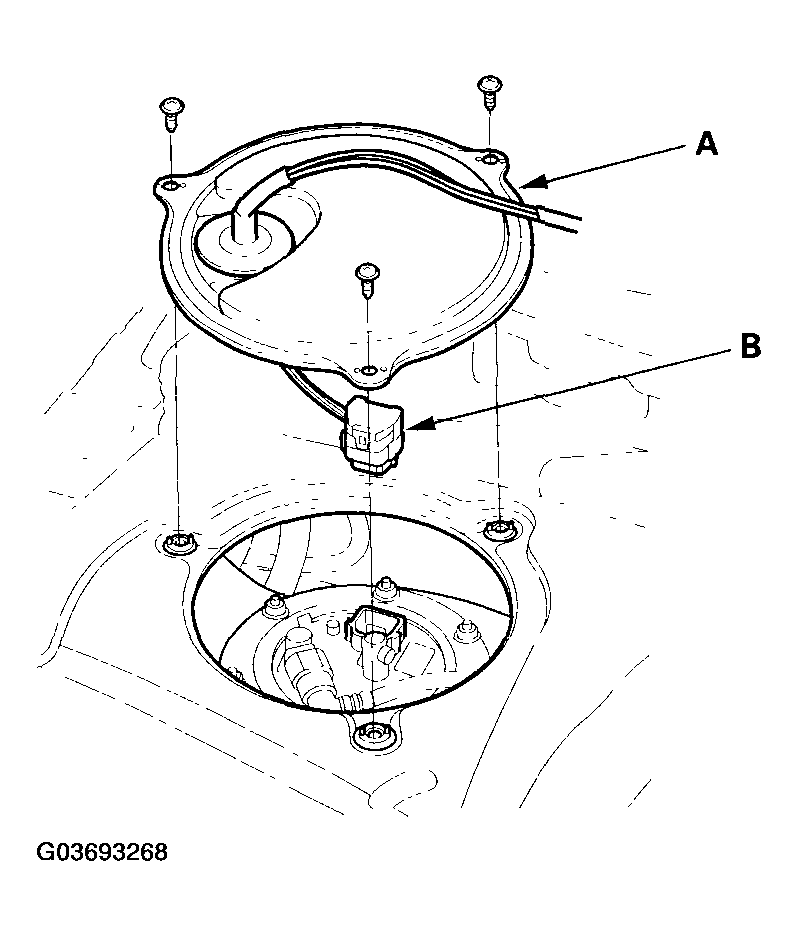 A

B

G03693268