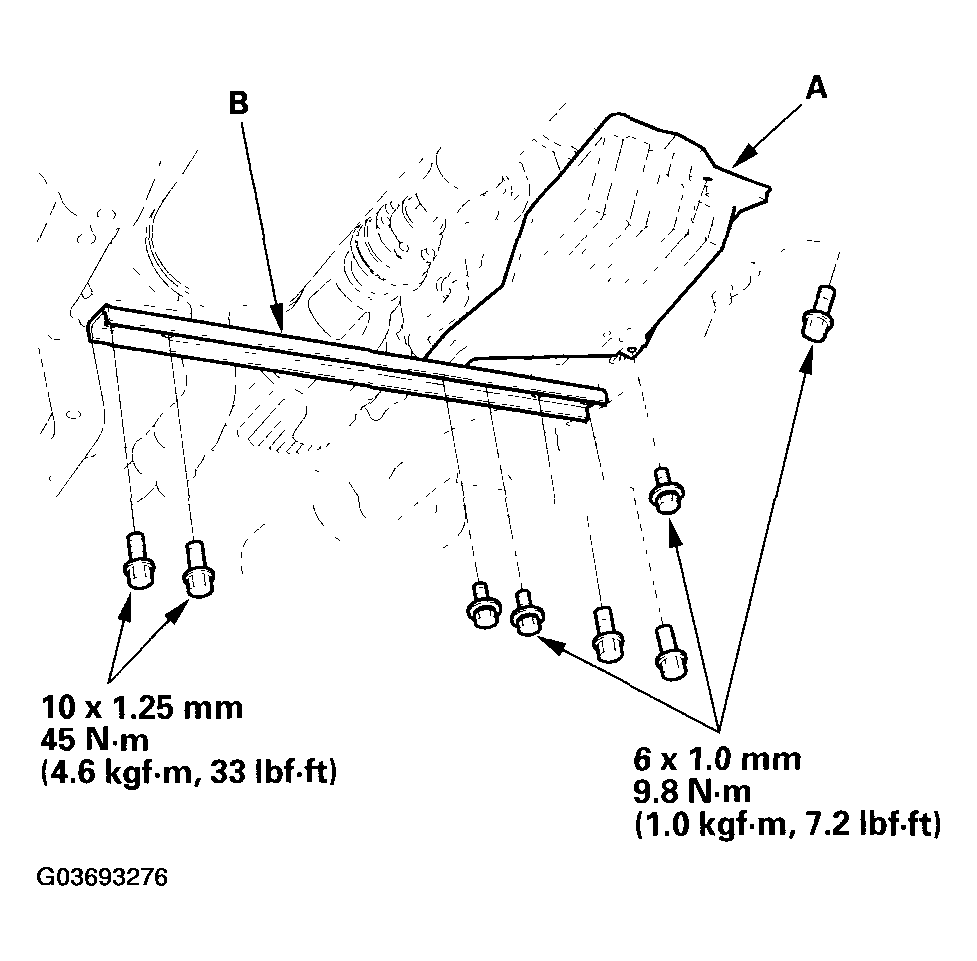 B

A

10 x 1.25 mm
45 N·m
(4.6 kgf·m, 33 lbf·ft)

6 x 1.0 mm
9.8 N·m
(1.0 kgf·m, 7.2 lbf·ft)

G03693276