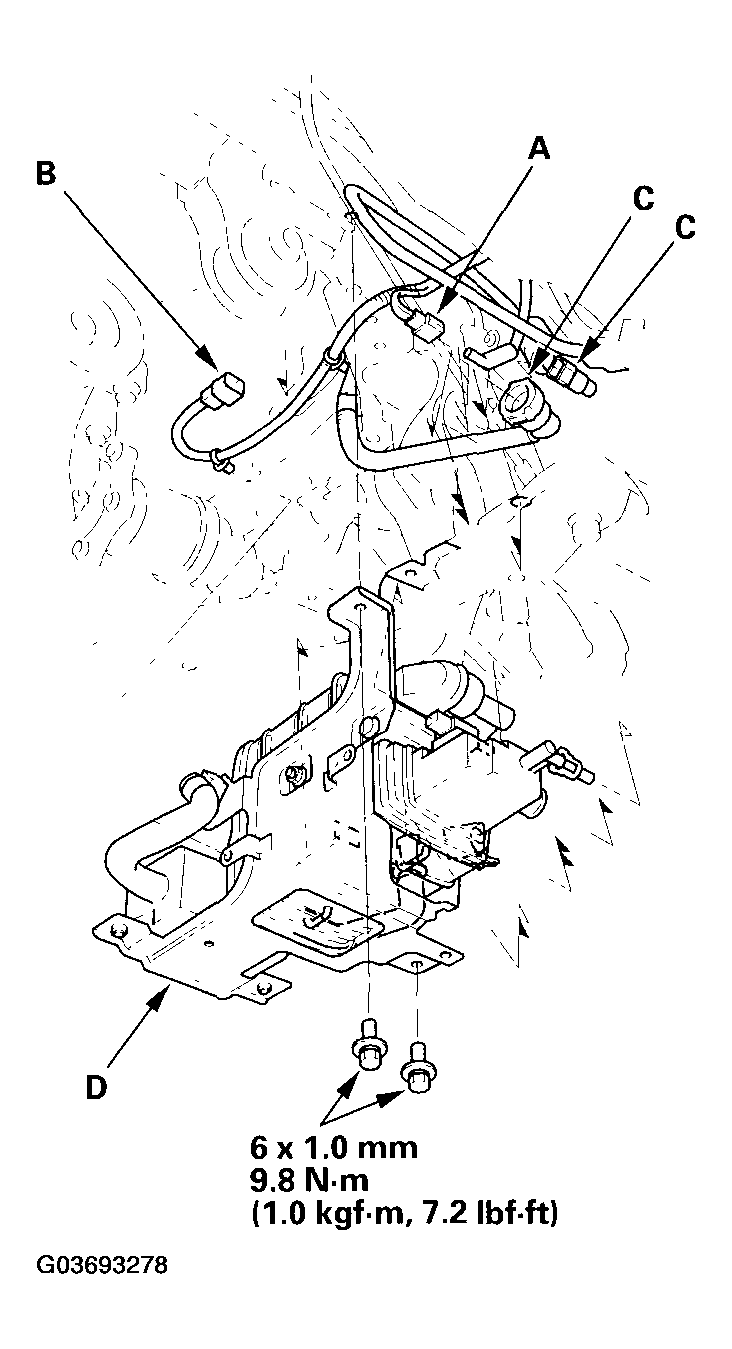 B

A

C

C

D

6 x 1.0 mm
9.8 N·m
(1.0 kgf·m, 7.2 lbf·ft)

G03693278