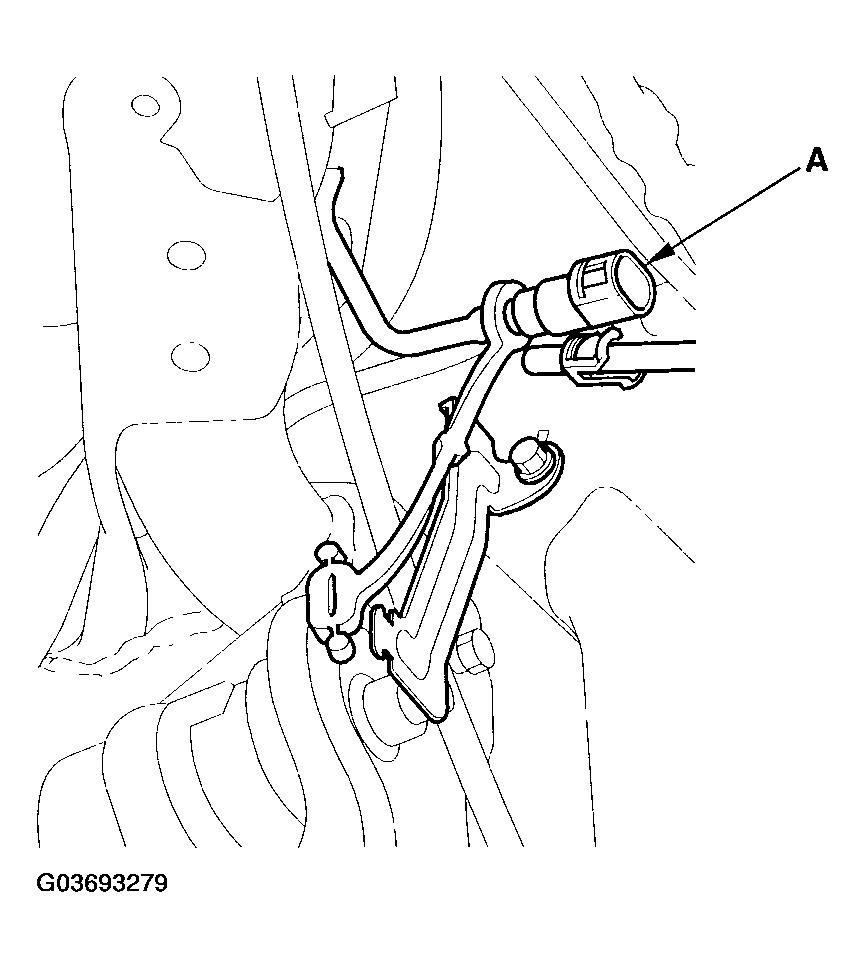 A

G03693279