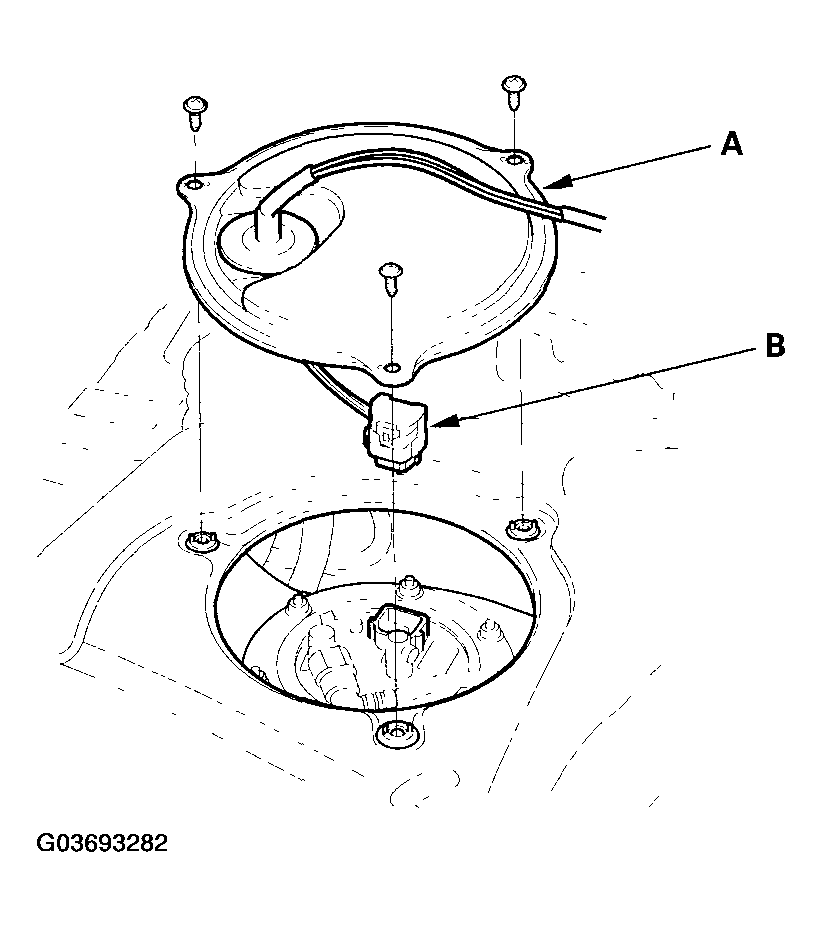 A
B
G03693282