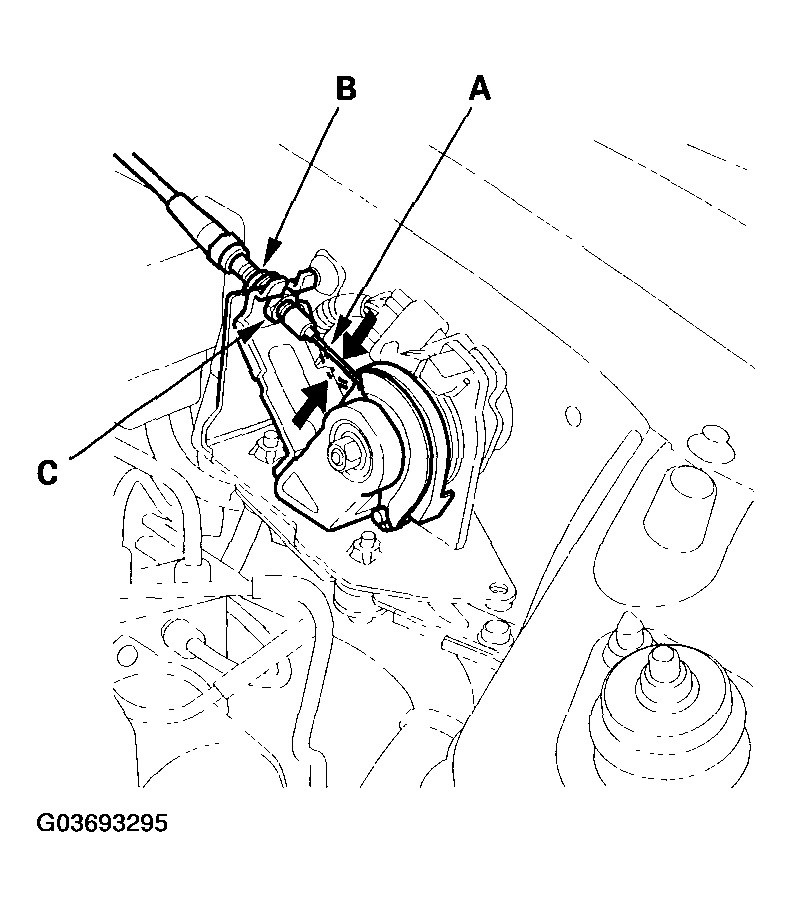 B
A
C
G03693295