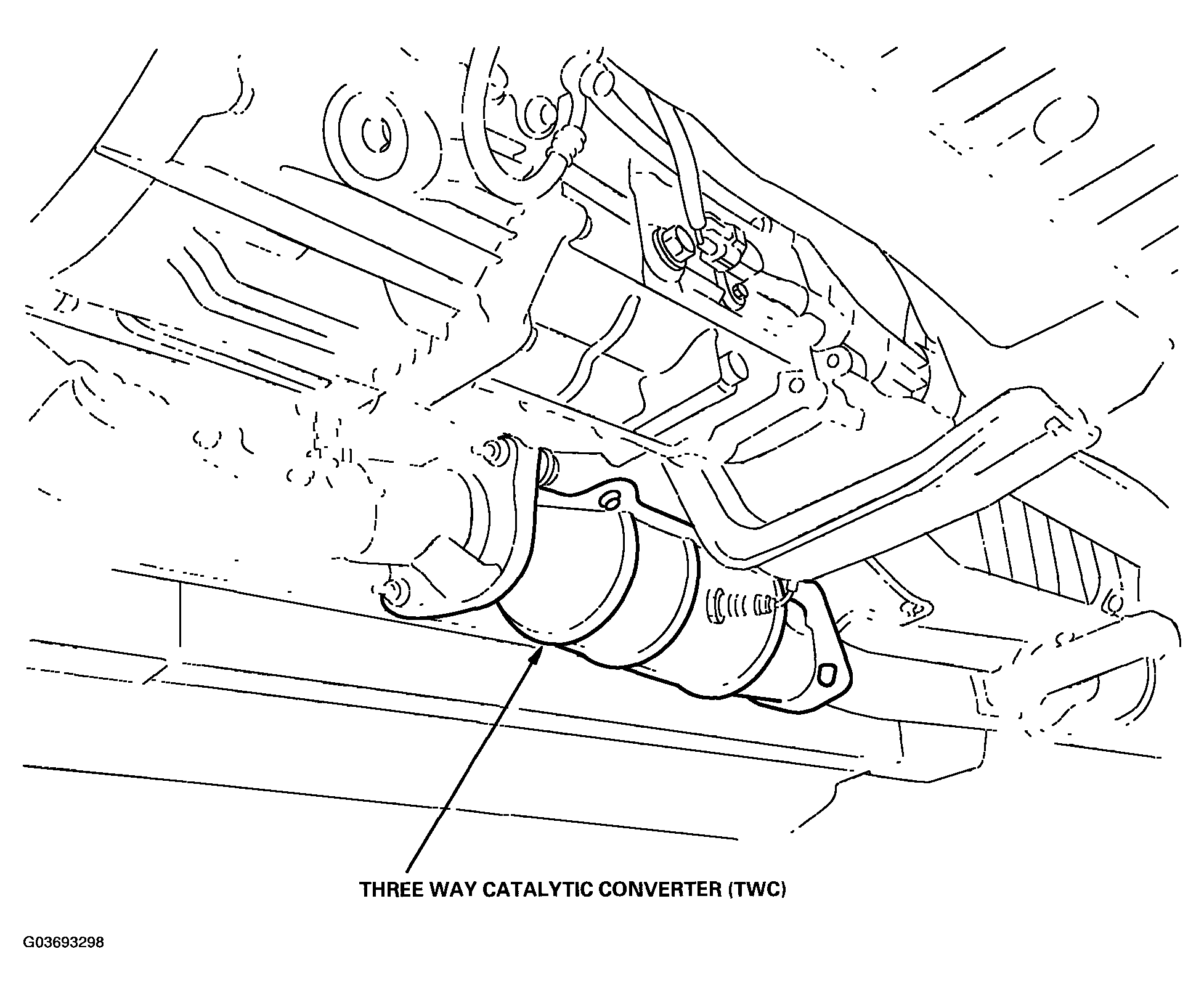 THREE WAY CATALYTIC CONVERTER (TWC)

G03693298