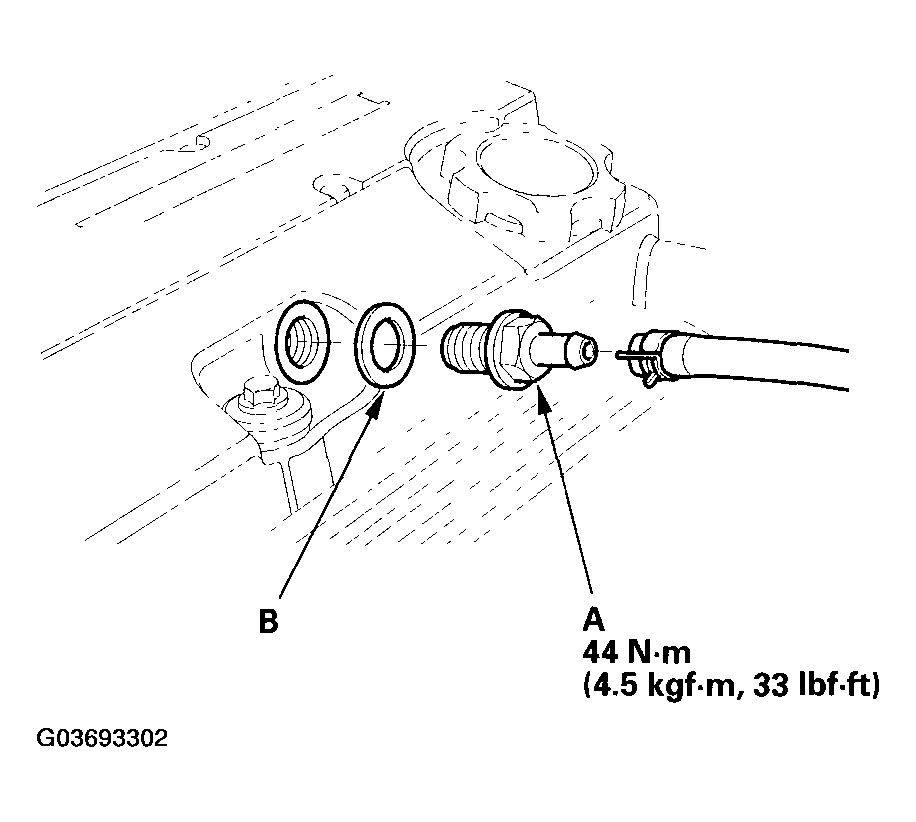 B

A
44 N·m
(4.5 kgf·m, 33 lbf·ft)

G03693302