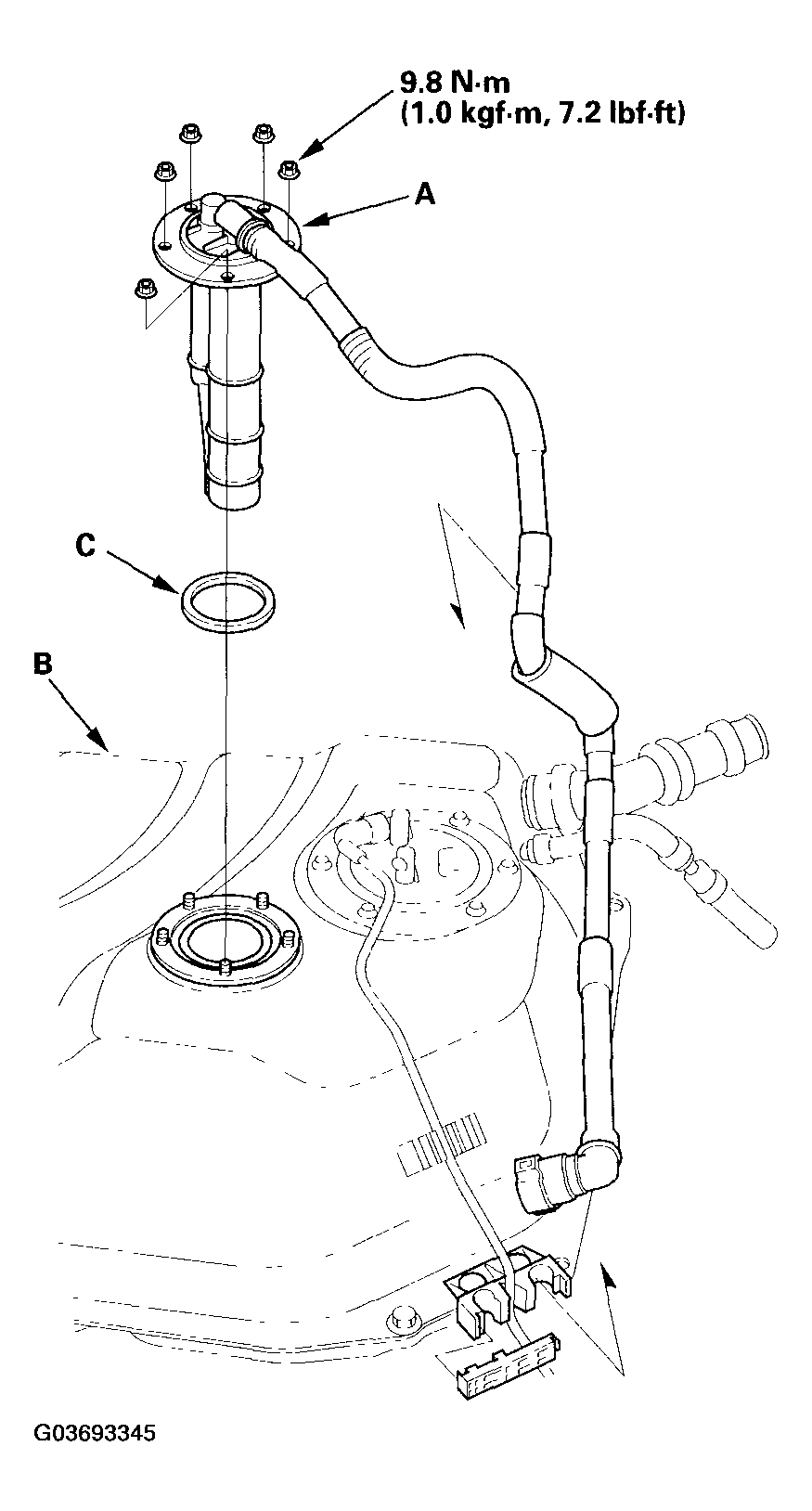 9.8 N·m
(1.0 kgf·m, 7.2 lbf·ft)

A

C

B

G03693345