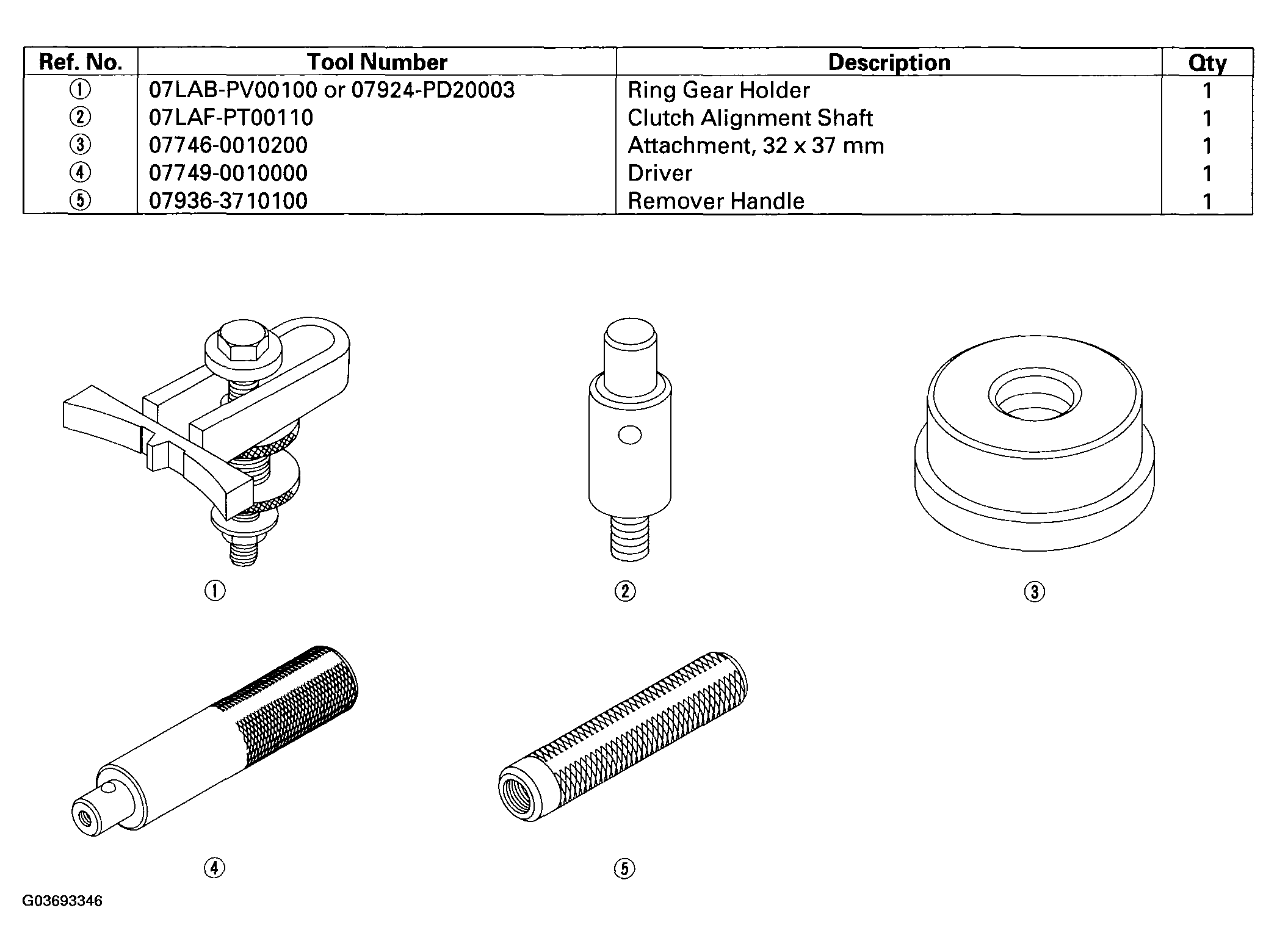 | Ref. No. | Tool Number | Description | Qty |
|---|---|---|---|
| ① | 07LAB-PV00100 or 07924-PD20003 | Ring Gear Holder | 1 |
| ② | 07LAF-PT00110 | Clutch Alignment Shaft | 1 |
| ③ | 07746-0010200 | Attachment, 32 x 37 mm | 1 |
| ④ | 07749-0010000 | Driver | 1 |
| ⑤ | 07936-3710100 | Remover Handle | 1 |

①

②

③

④

⑤

G03693346