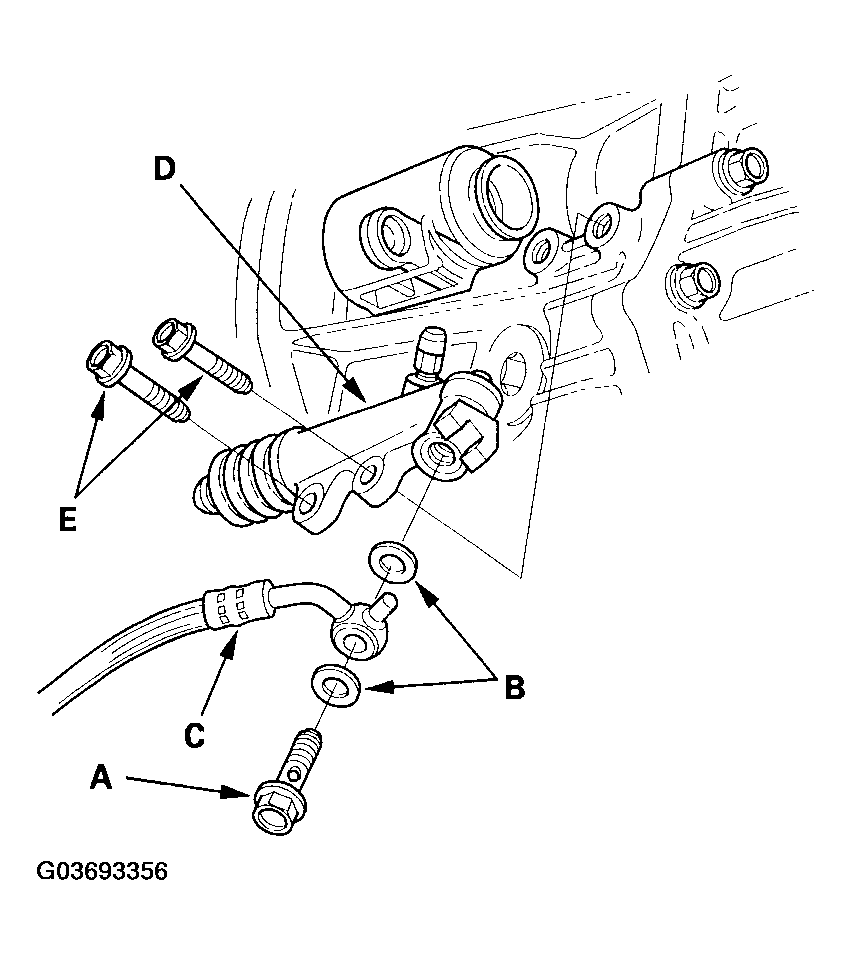 D
E
B
C
A
G03693356