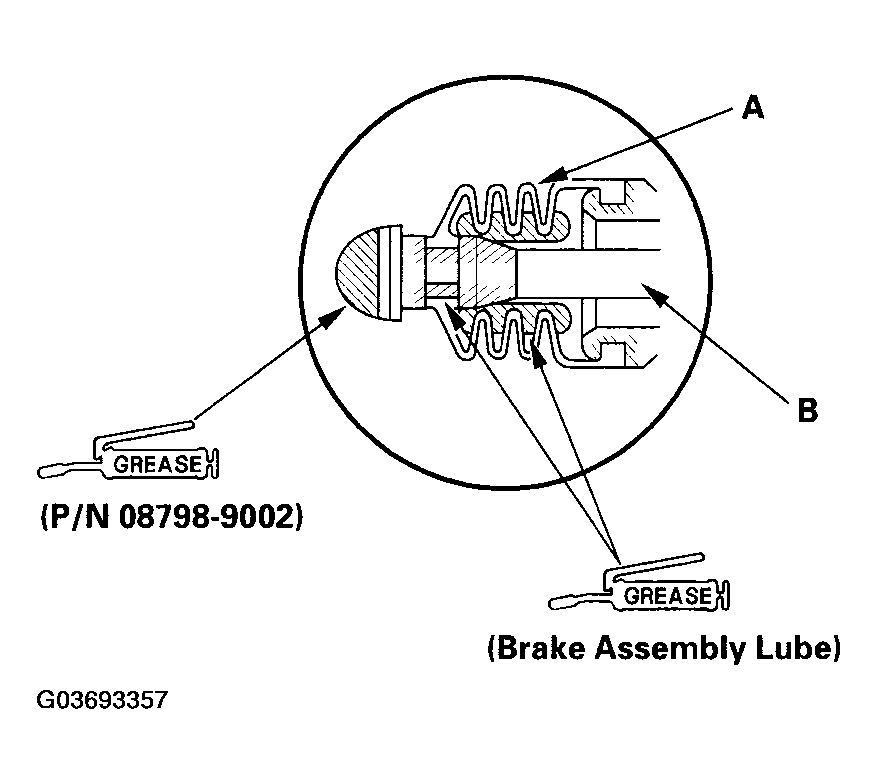 A

B

GREASE

(P/N 08798-9002)

GREASE

(Brake Assembly Lube)

G03693357