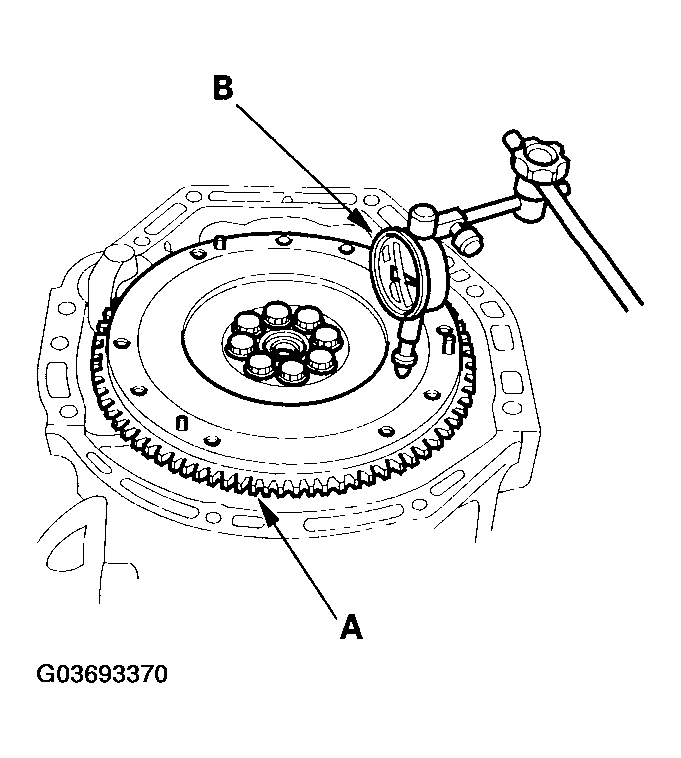 B

A

G03693370