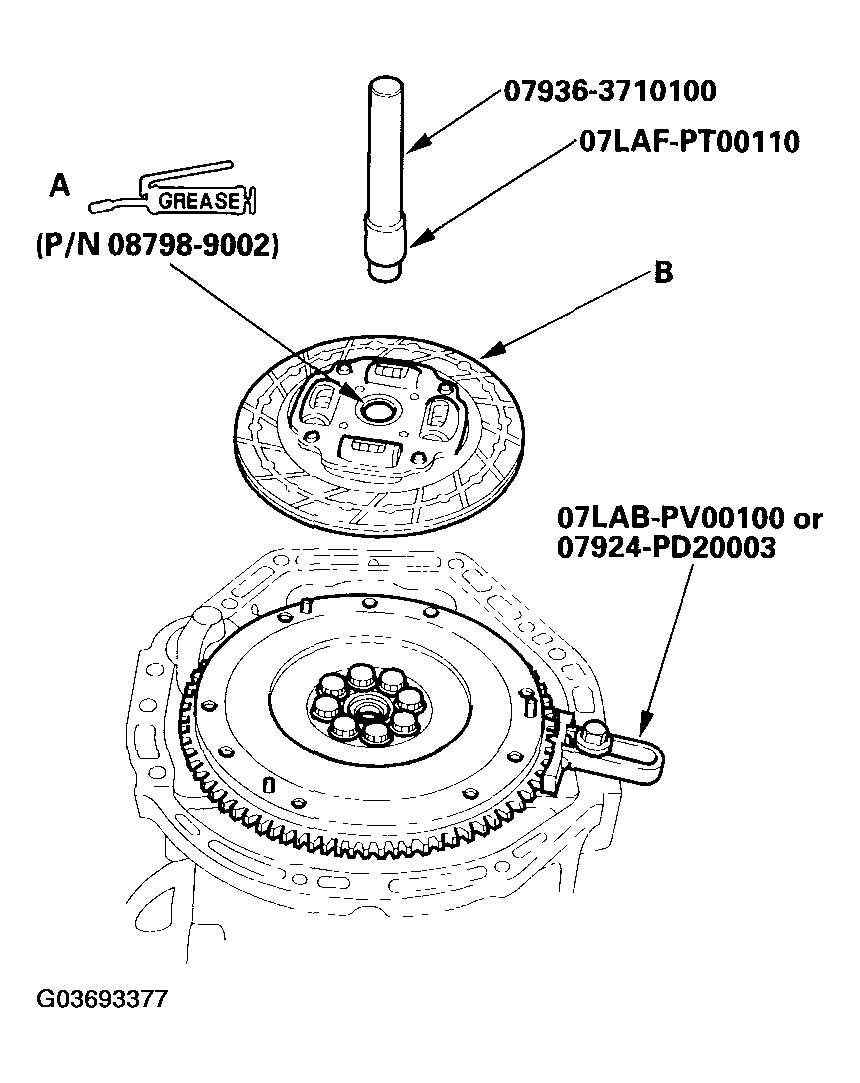 07936-3710100

07LAF-PT00110

A

GREASE

(P/N 08798-9002)

B

07LAB-PV00100 or
07924-PD20003

G03693377