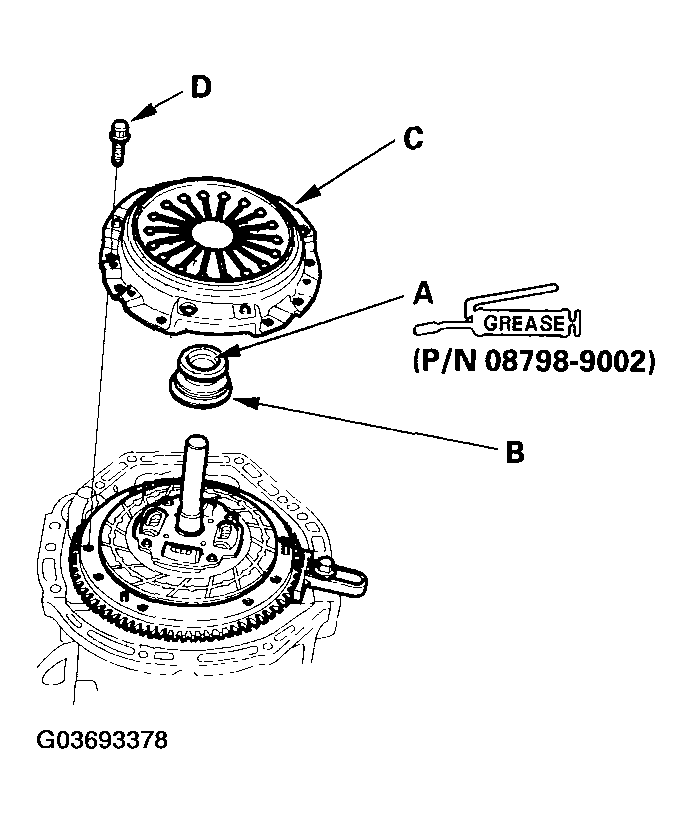 D

C

A

GREASE

(P/N 08798-9002)

B

G03693378