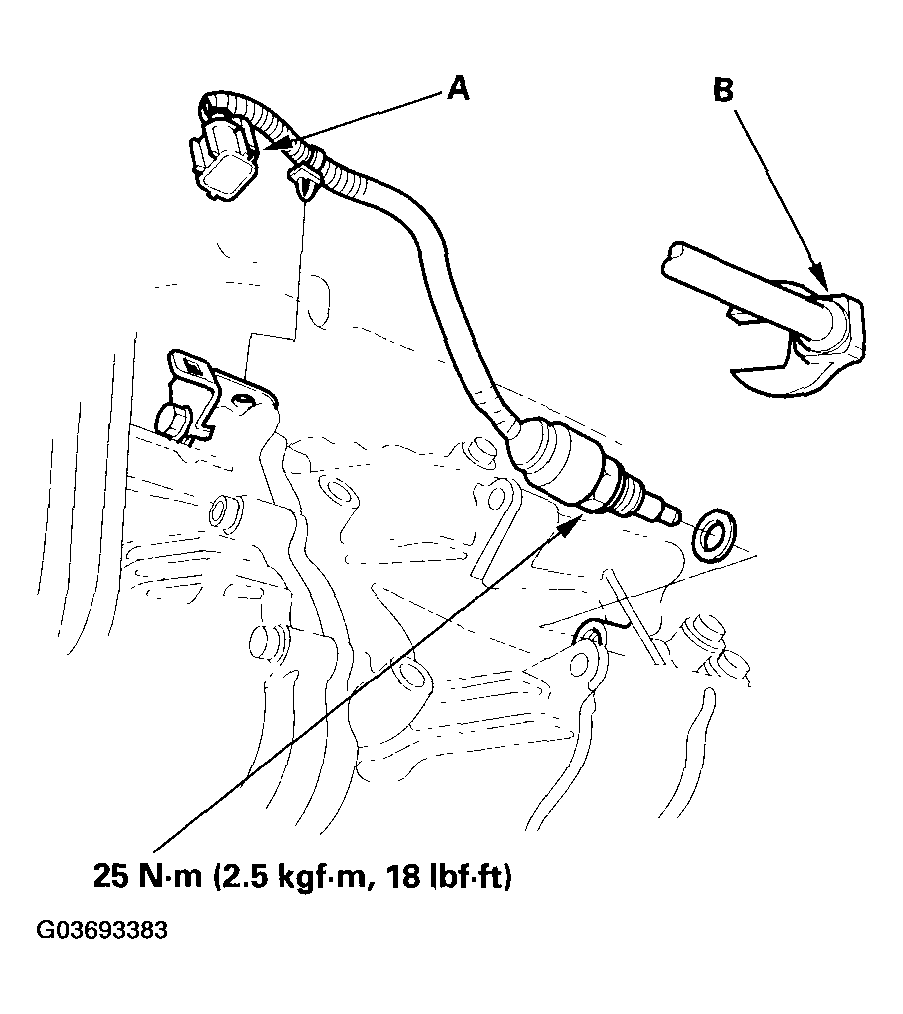 A

B

25 N·m (2.5 kgf·m, 18 lbf·ft)

G03693383