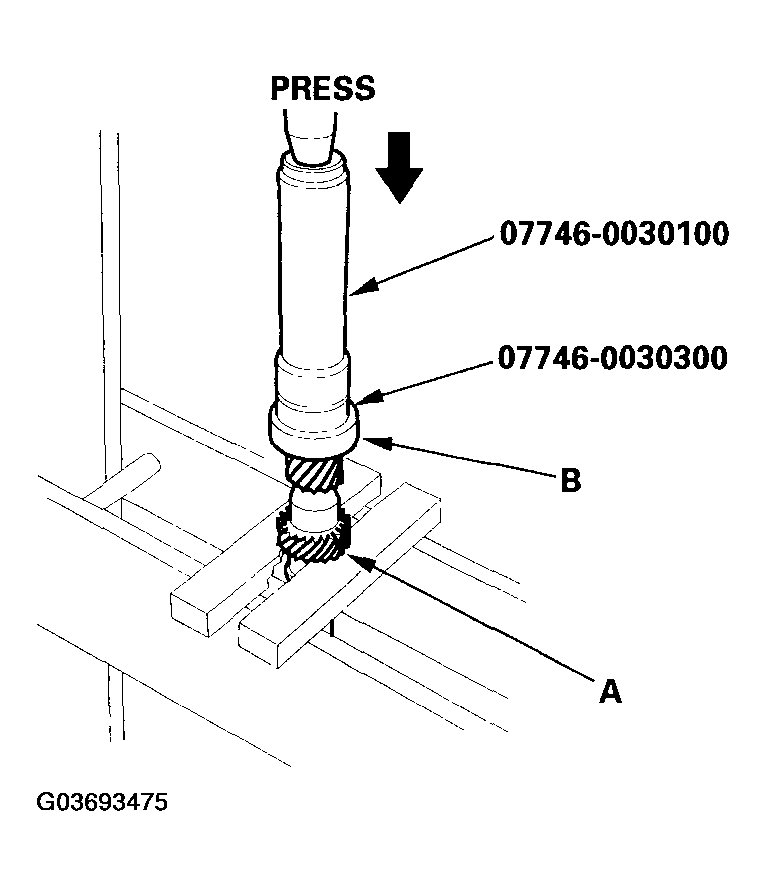 PRESS

07746-0030100

07746-0030300

B

A

G03693475