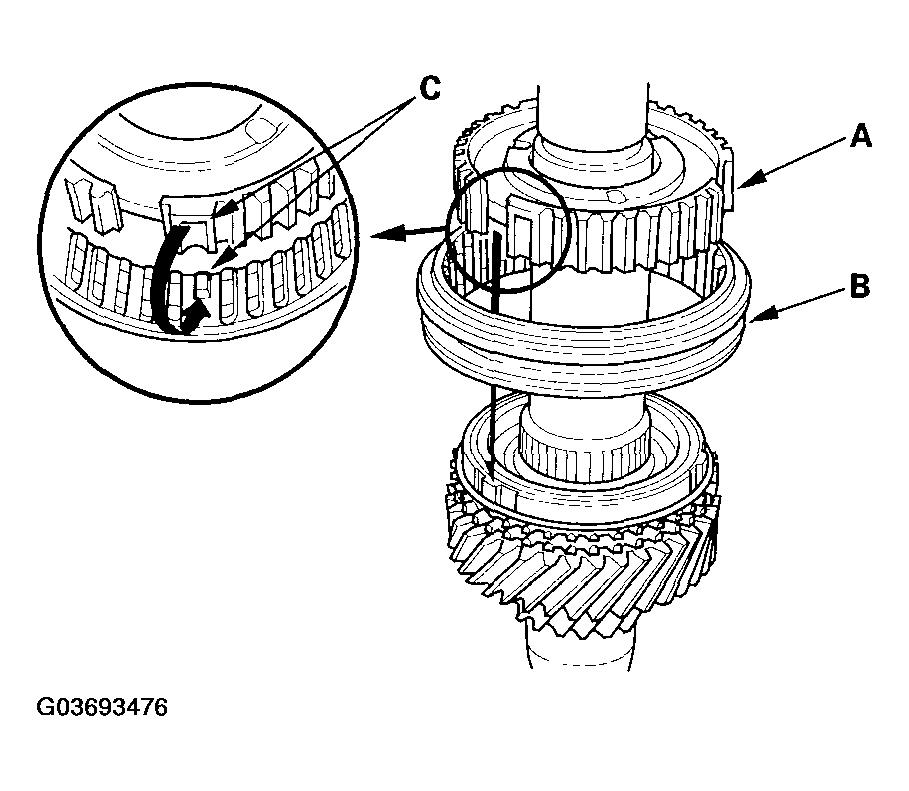 C
A
B
G03693476