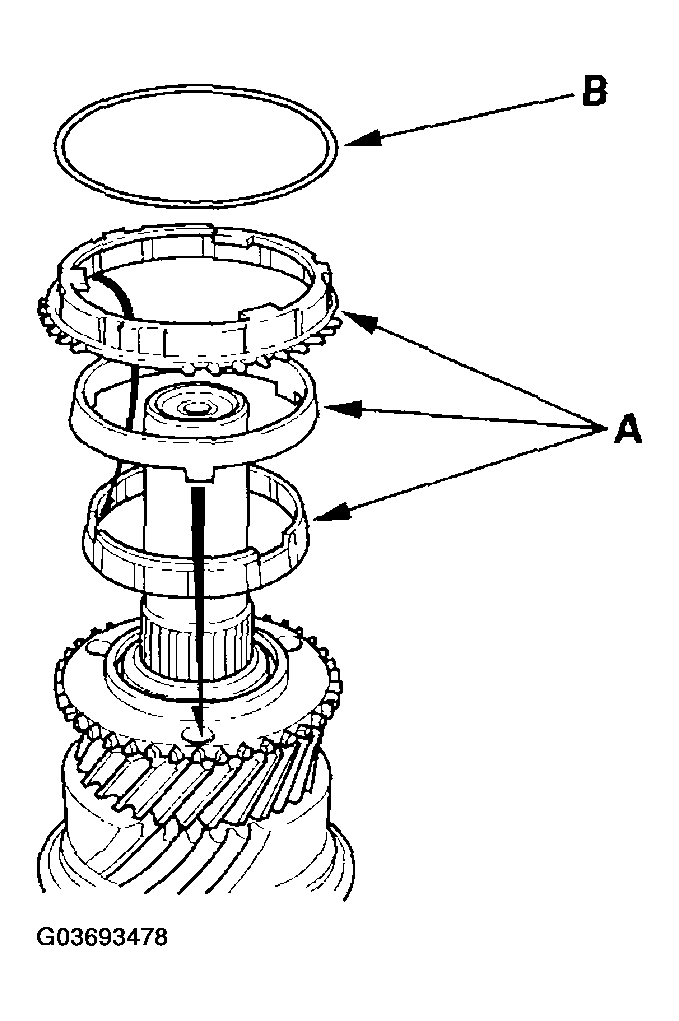 B

A

G03693478