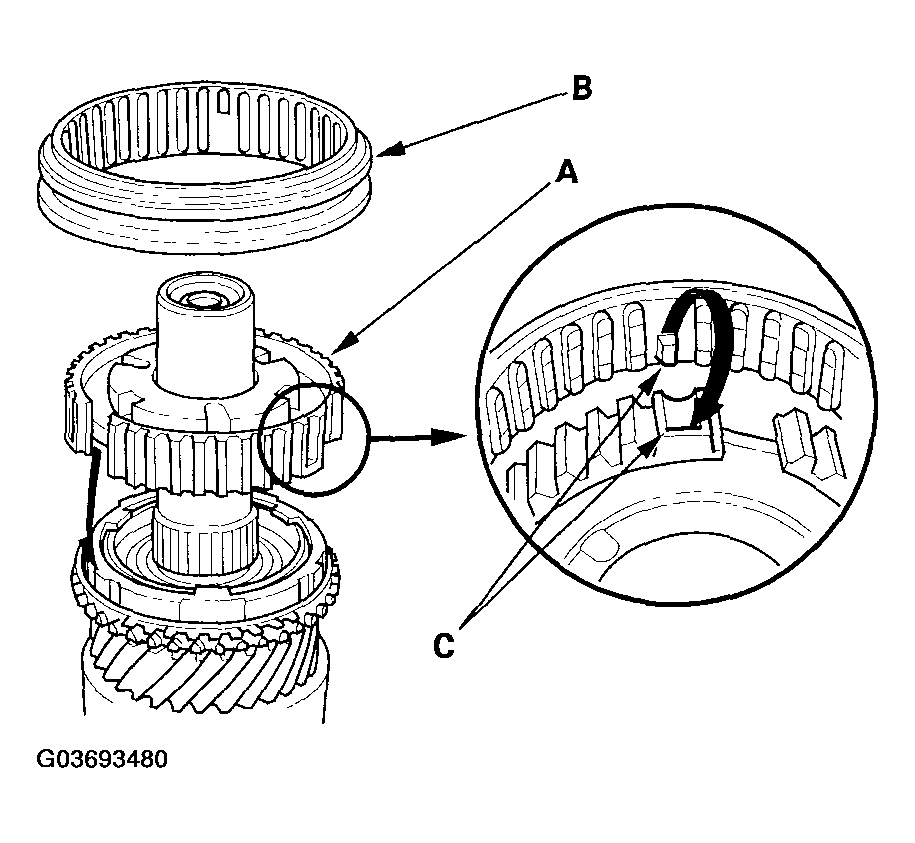 B
A
C
G03693480