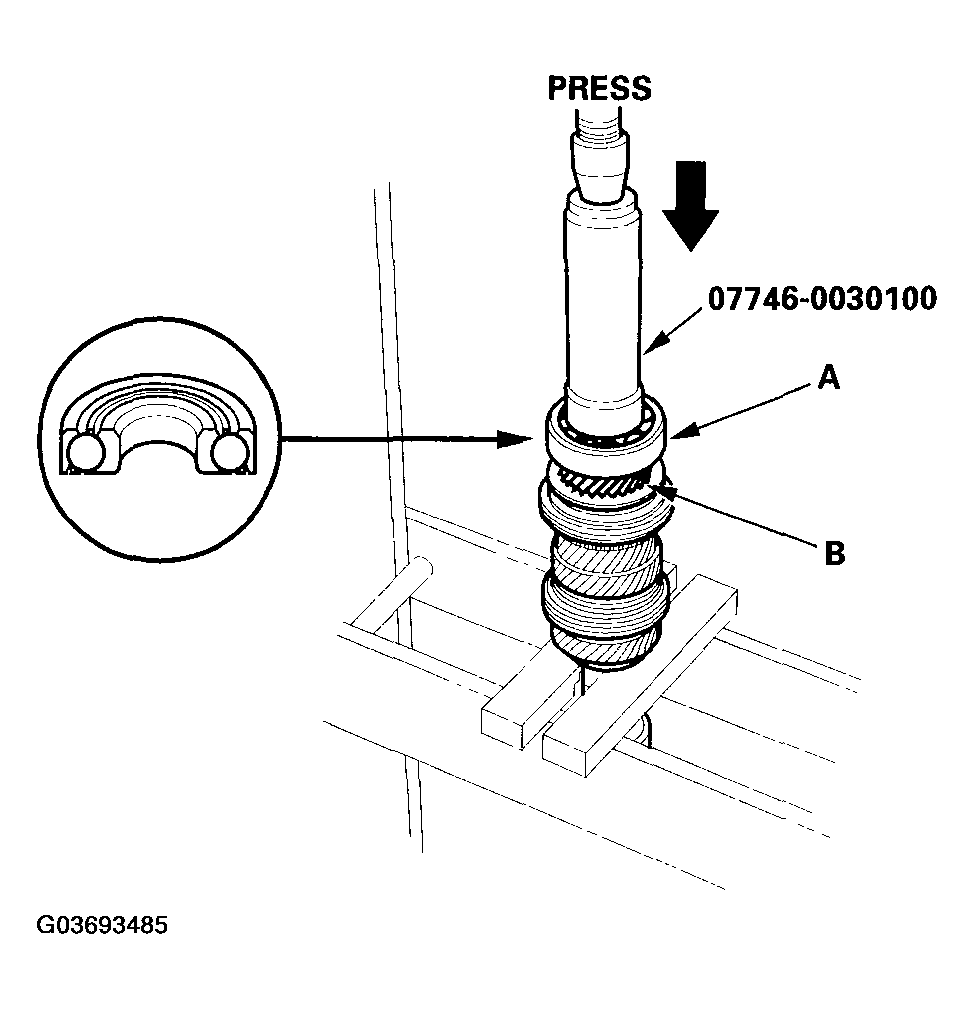 PRESS

07746-0030100

A

B

G03693485