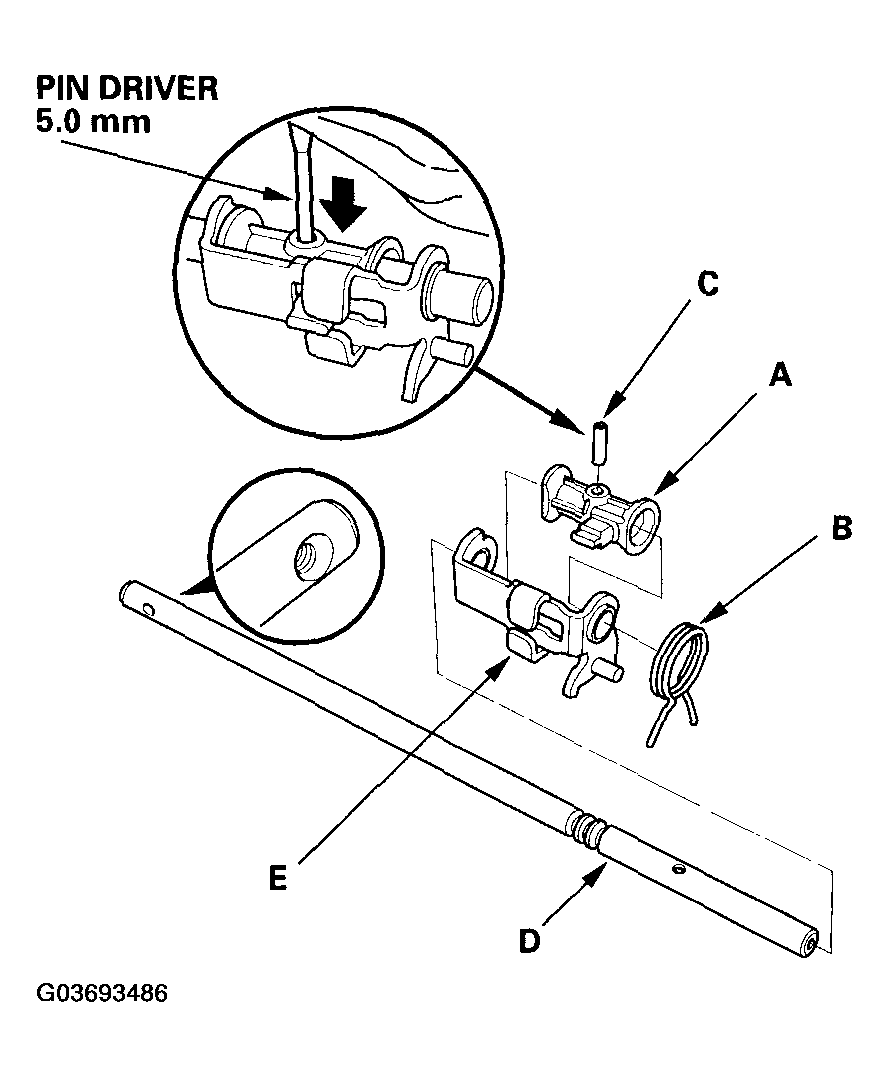 PIN DRIVER
5.0 mm

C

A

B

E

D

G03693486