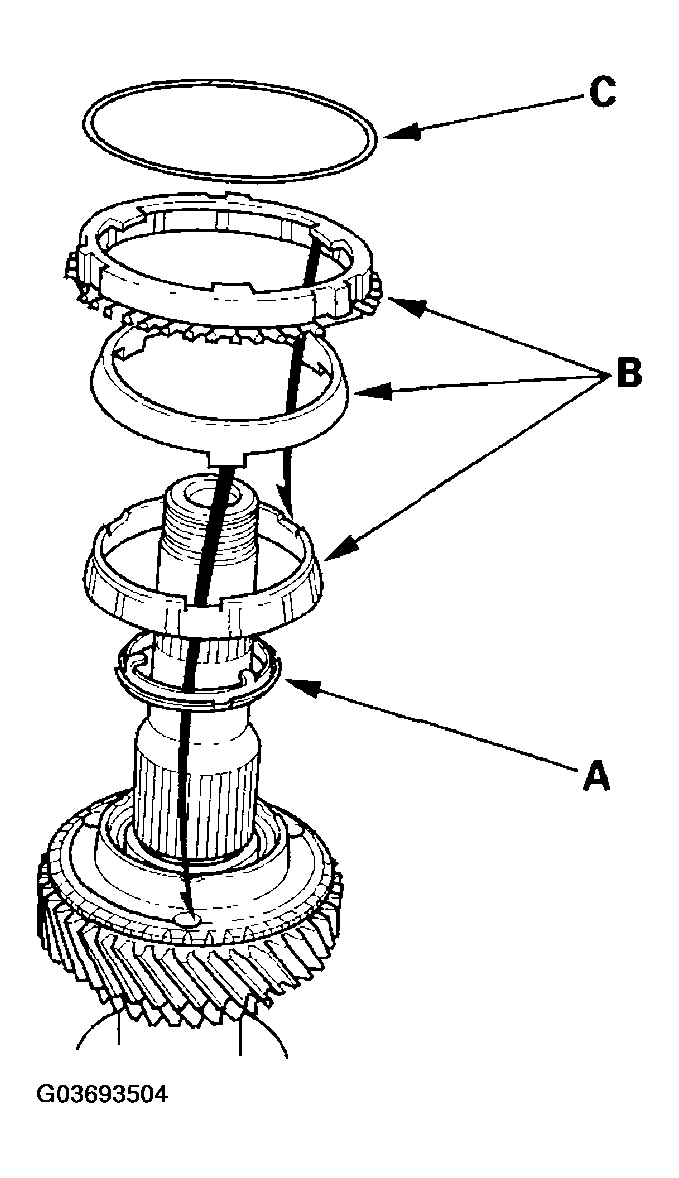 C

B

A

G03693504