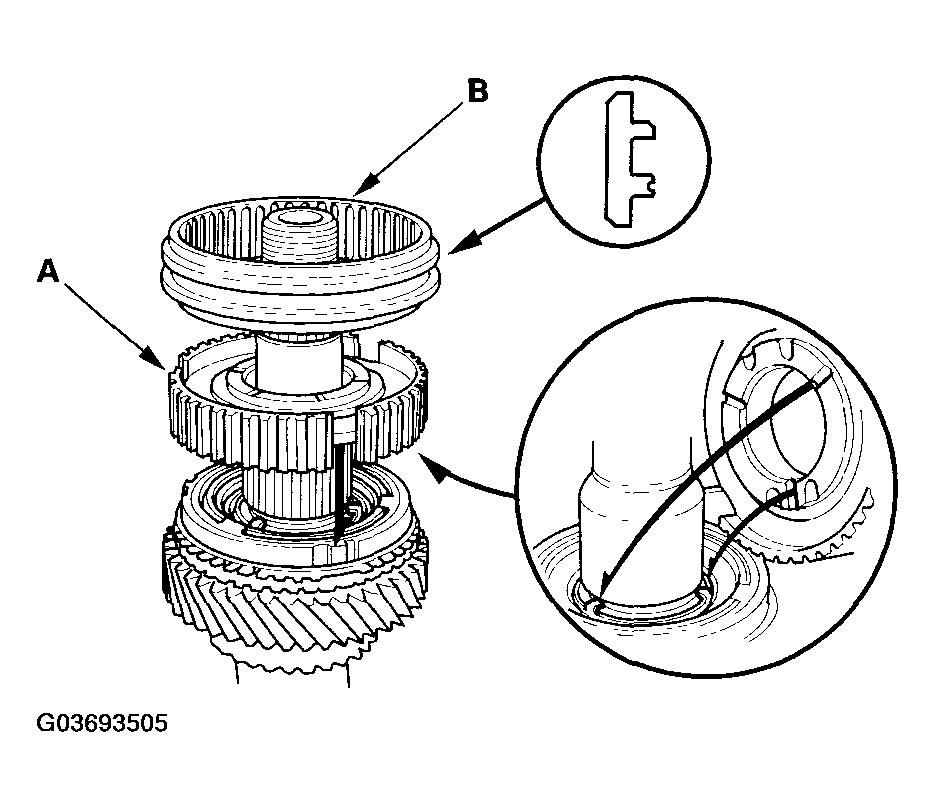 B

A

G03693505