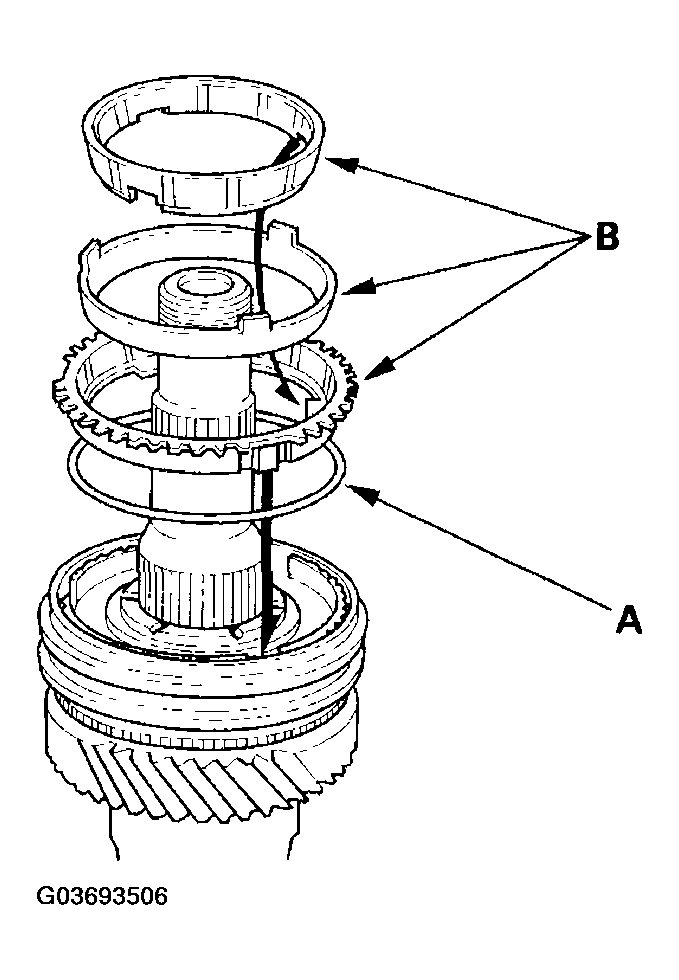 B

A

G03693506