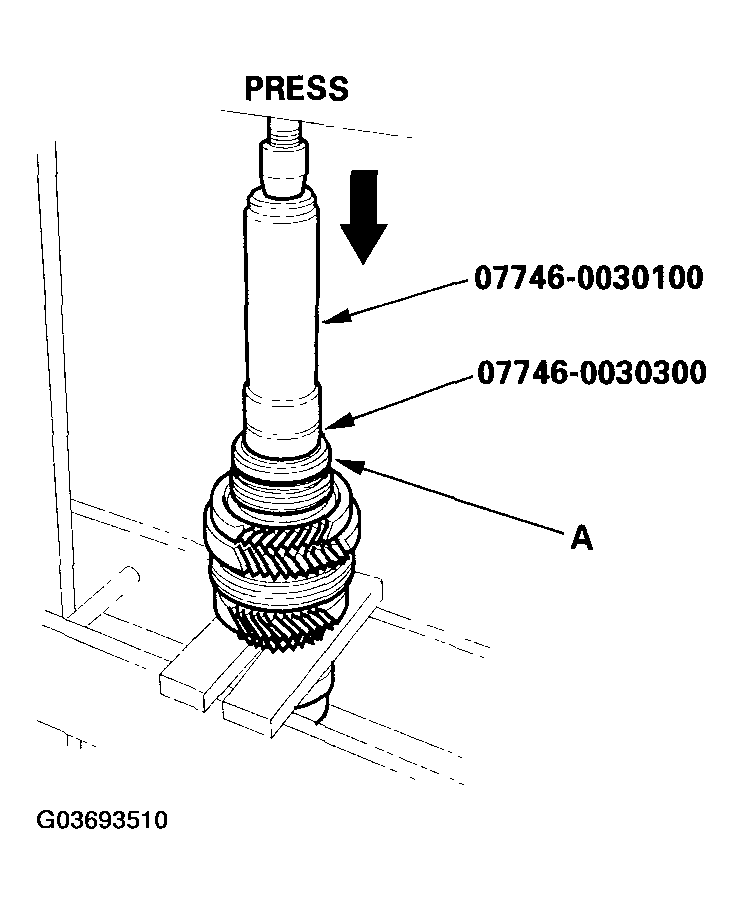 PRESS

07746-0030100

07746-0030300

A

G03693510