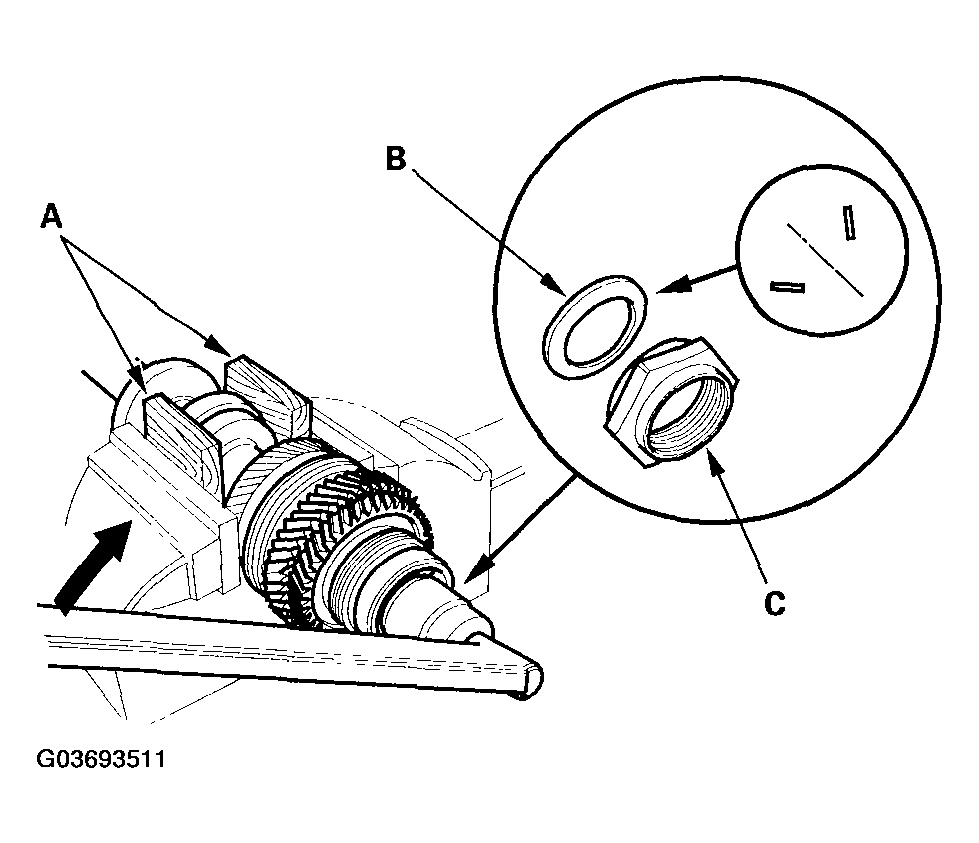 A

B

C

G03693511