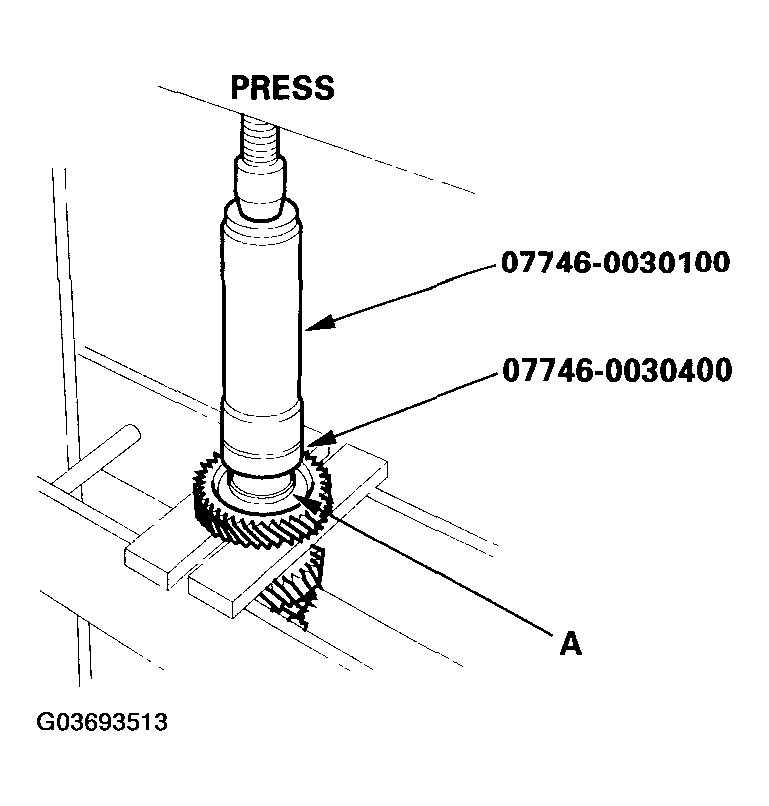 PRESS

07746-0030100

07746-0030400

A

G03693513