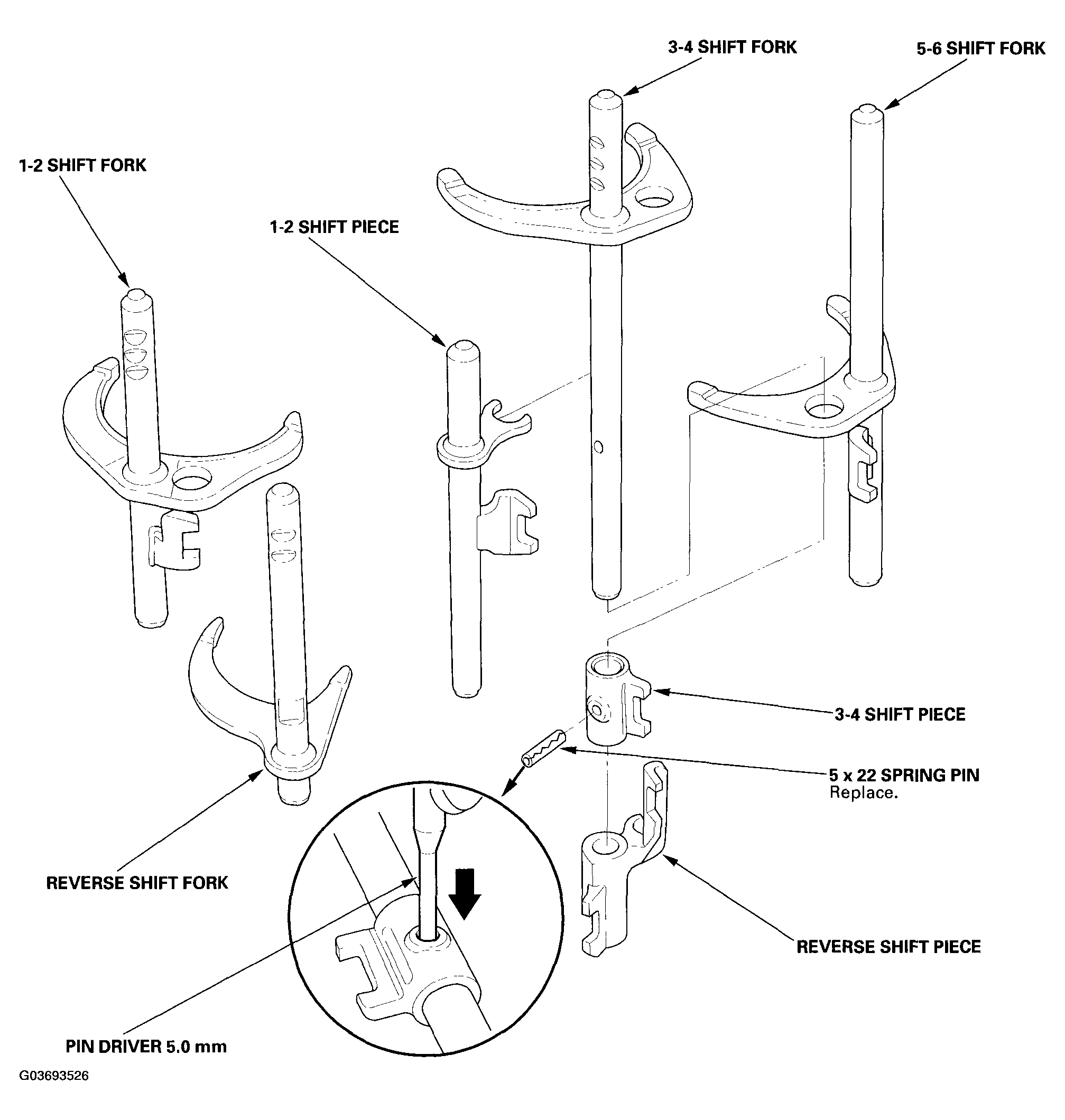 3-4 SHIFT FORK

5-6 SHIFT FORK

1-2 SHIFT FORK

1-2 SHIFT PIECE

3-4 SHIFT PIECE

5 x 22 SPRING PIN
Replace.

REVERSE SHIFT FORK

REVERSE SHIFT PIECE

PIN DRIVER 5.0 mm

G03693526